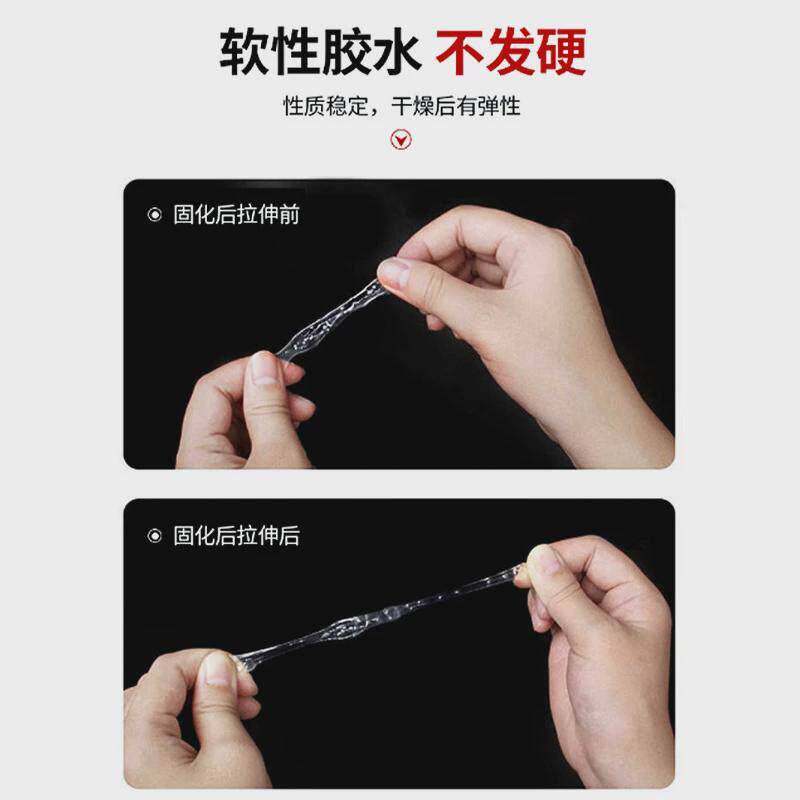 软性胶水 不发硬

性质稳定，干燥后有弹性

固化后拉伸前

固化后拉伸后