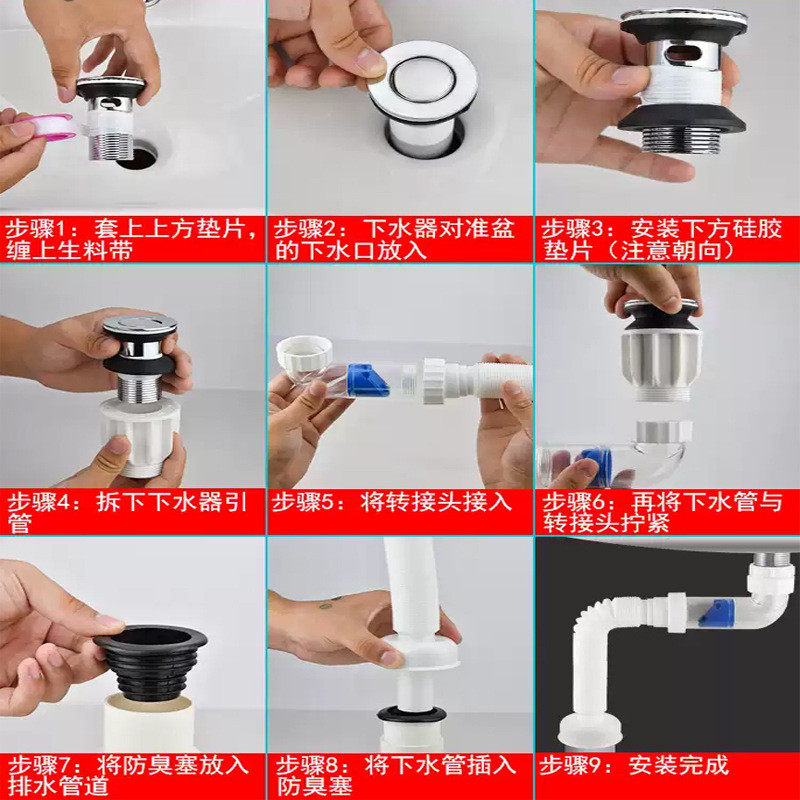 步骤1：套上上方垫片，缠上生料带

步骤2：下水器对准盆的下水口放入

步骤3：安装下方硅胶垫片（注意朝向）

步骤4：拆下下水器引管

步骤5：将转接头接入

步骤6：再将下水管与转接头拧紧

步骤7：将防臭塞放入排水管道

步骤8：将下水管插入防臭塞

步骤9：安装完成