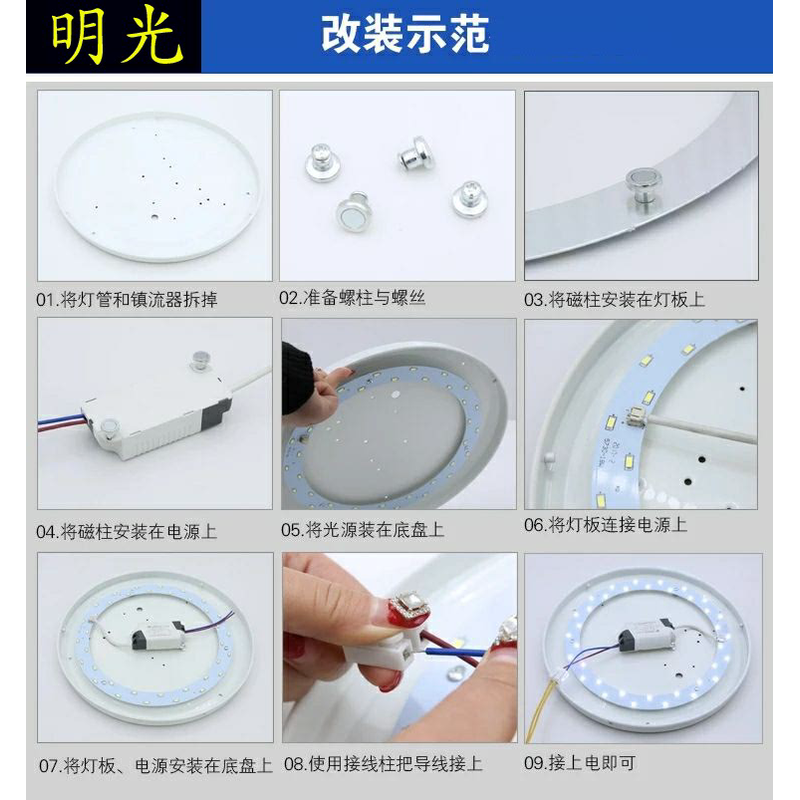 明光

改装示范

01.将灯管和镇流器拆掉

02.准备螺柱与螺丝

03.将磁柱安装在灯板上

04.将磁柱安装在电源上

05.将光源装在底盘上

06.将灯板连接电源上

07.将灯板、电源安装在底盘上

08.使用接线柱把导线接上

09.接上电即可