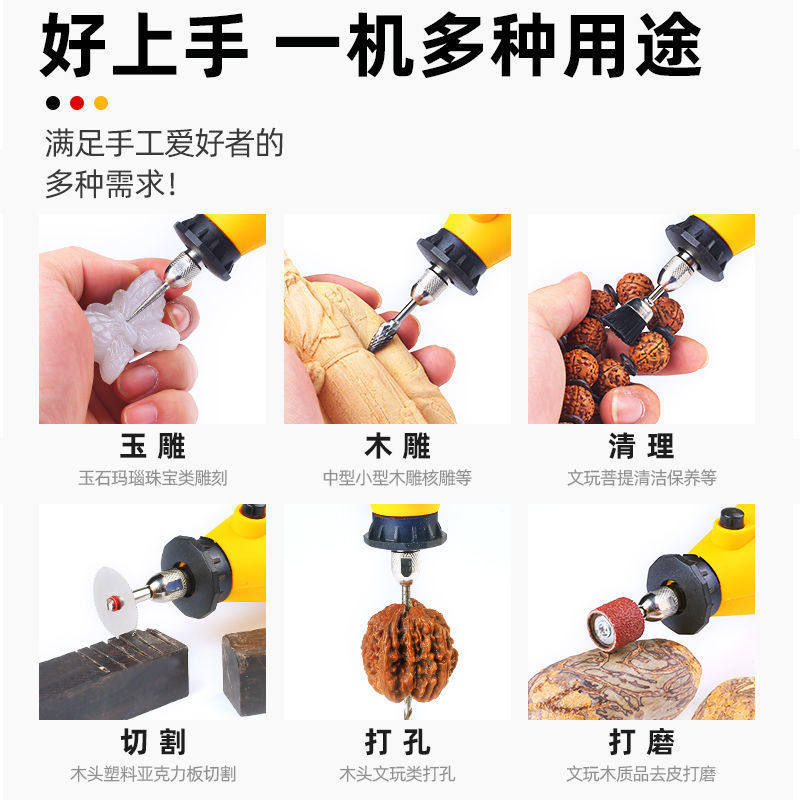 好上手 一机多种用途

满足手工爱好者的
多种需求!

玉雕
玉石玛瑙珠宝类雕刻

木雕
中型小型木雕核雕等

清理
文玩菩提清洁保养等

切割
木头塑料亚克力板切割

打孔
木头文玩类打孔

打磨
文玩木质品去皮打磨