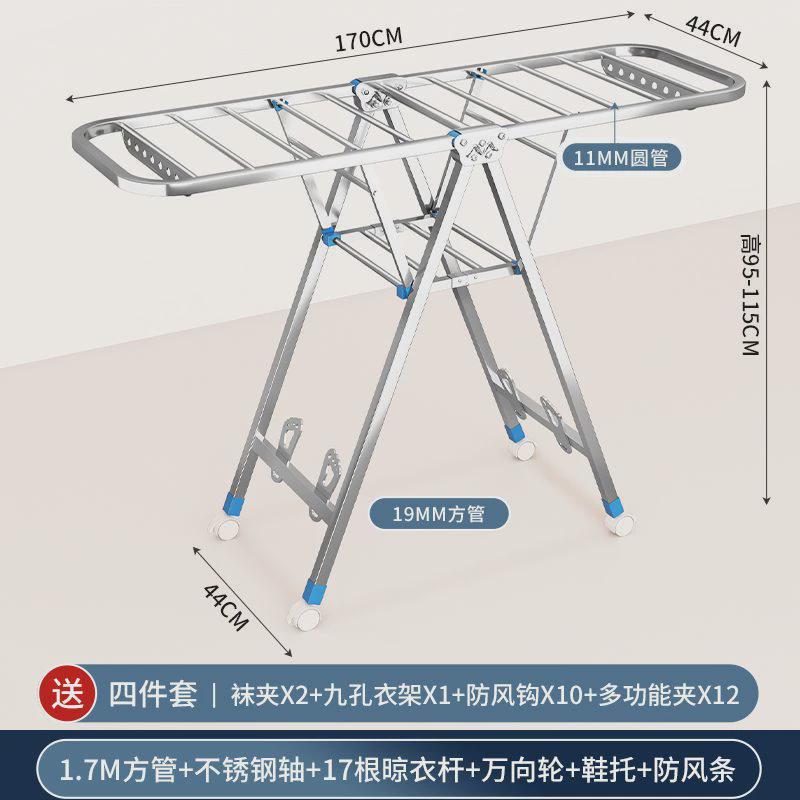 170CM

44CM

11MM圆管

高95-115CM

19MM方管

44CM

送 四件套 | 袜夹X2+九孔衣架X1+防风钩X10+多功能夹X12

1.7M方管+不锈钢轴+17根晾衣杆+万向轮+鞋托+防风条