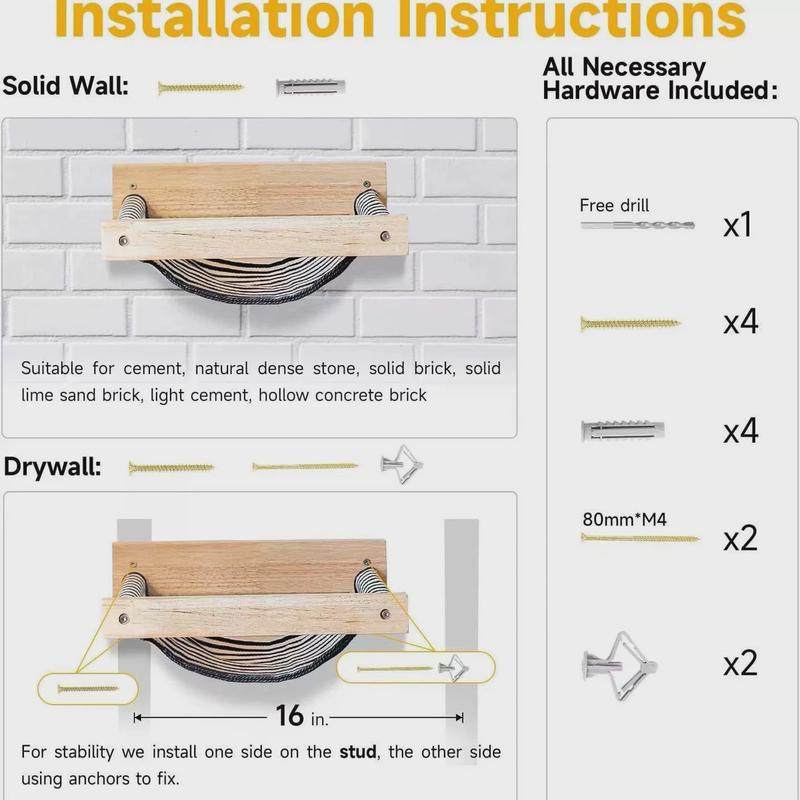 Installation Instructions

Solid Wall:

Suitable for cement, natural dense stone, solid brick, solid lime sand brick, light cement, hollow concrete brick

Drywall:

16 in.

For stability we install one side on the stud, the other side using anchors to fix.

All Necessary Hardware Included:

Free drill x1

x4

x4

80mm*M4 x2

x2