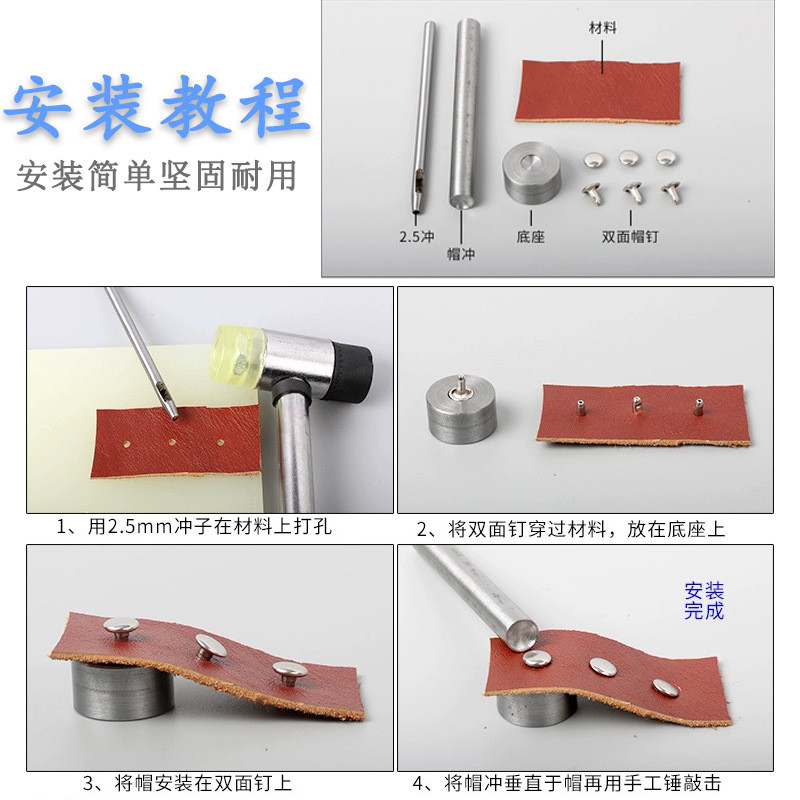 安装教程
安装简单坚固耐用

材料
2.5冲
帽冲
底座
双面帽钉

1、用2.5mm冲子在材料上打孔
2、将双面钉穿过材料，放在底座上

安装完成

3、将帽安装在双面钉上
4、将帽冲垂直于帽再用手工锤敲击