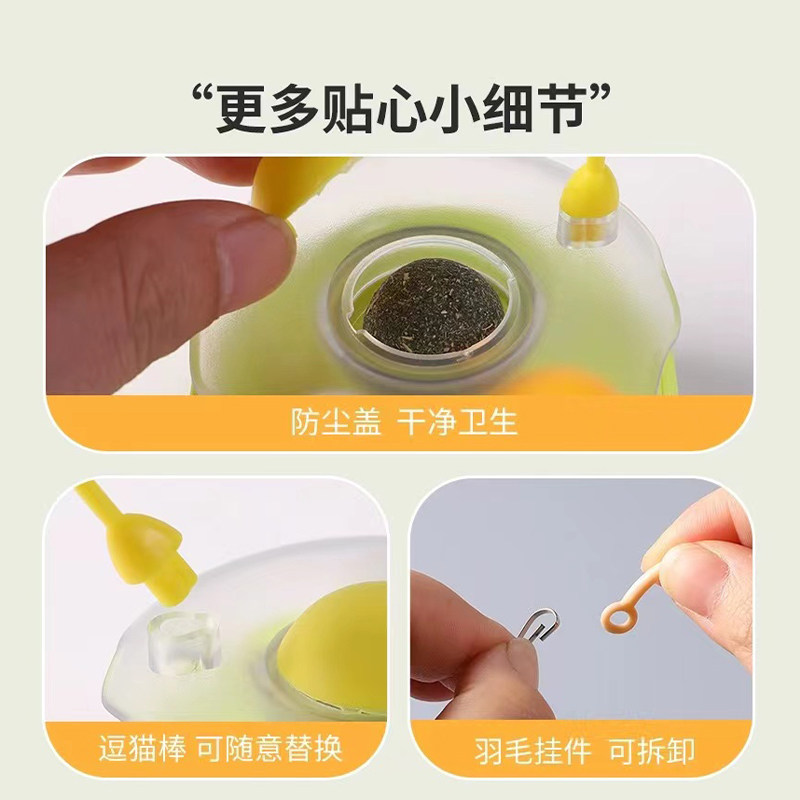 “更多贴心小细节”

防尘盖 干净卫生

逗猫棒 可随意替换

羽毛挂件 可拆卸