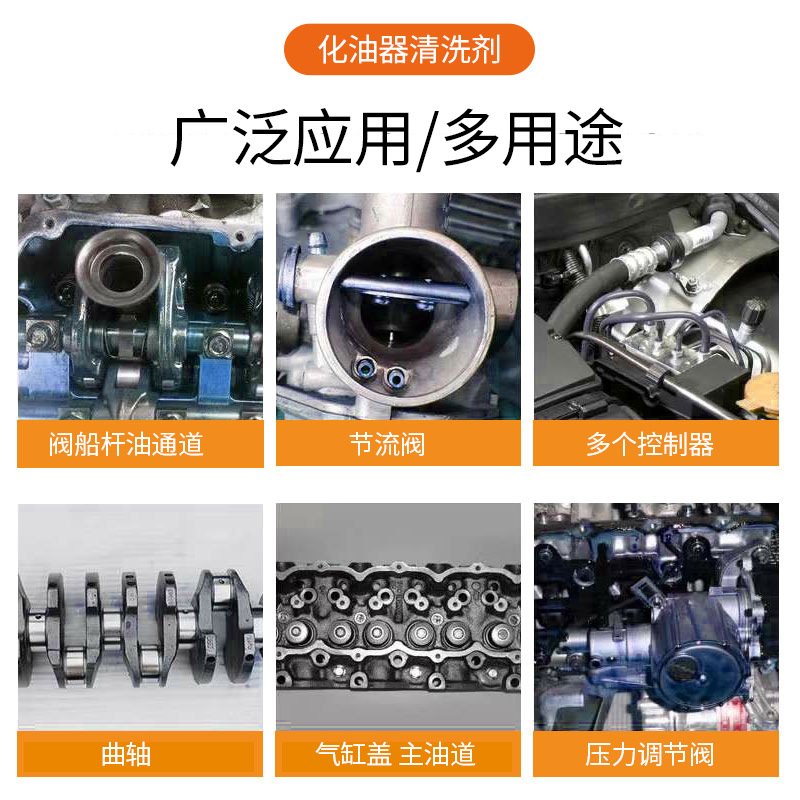 化油器清洗剂

广泛应用/多用途

阀船杆油通道

节流阀

多个控制器

曲轴

气缸盖 主油道

压力调节阀