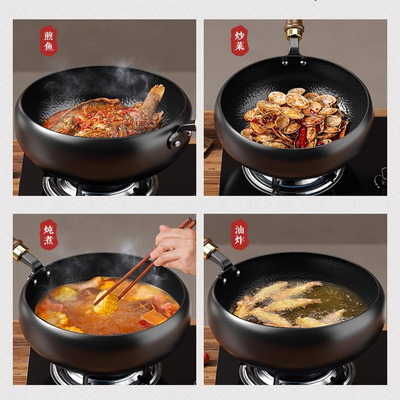 煎鱼

炒菜

炖煮

油炸