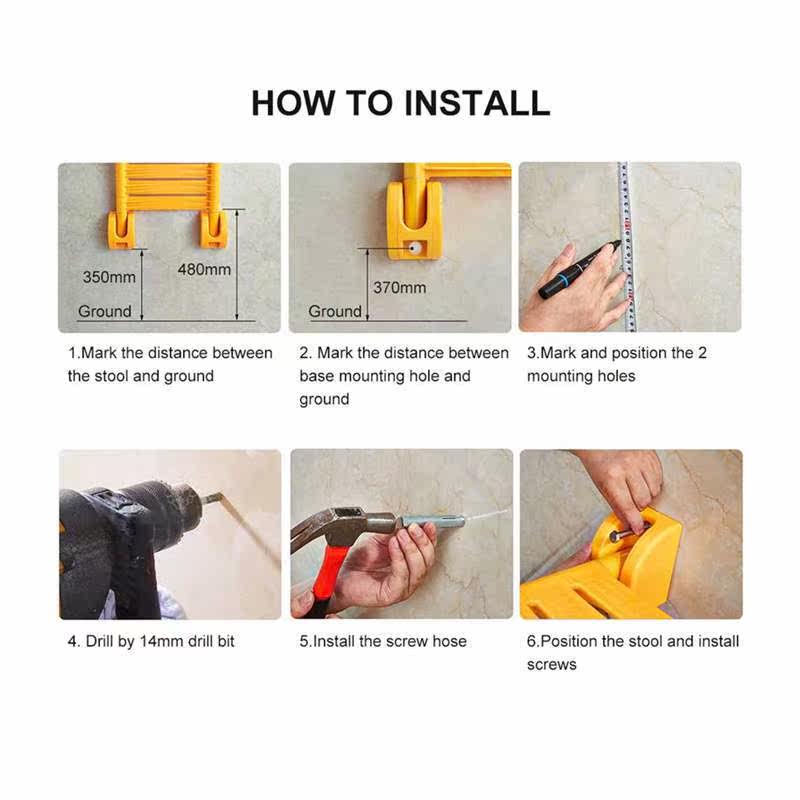 HOW TO INSTALL

350mm
480mm
Ground

1.Mark the distance between the stool and ground

370mm
Ground

2. Mark the distance between base mounting hole and ground

3.Mark and position the 2 mounting holes

4. Drill by 14mm drill bit

5.Install the screw hose

6.Position the stool and install screws