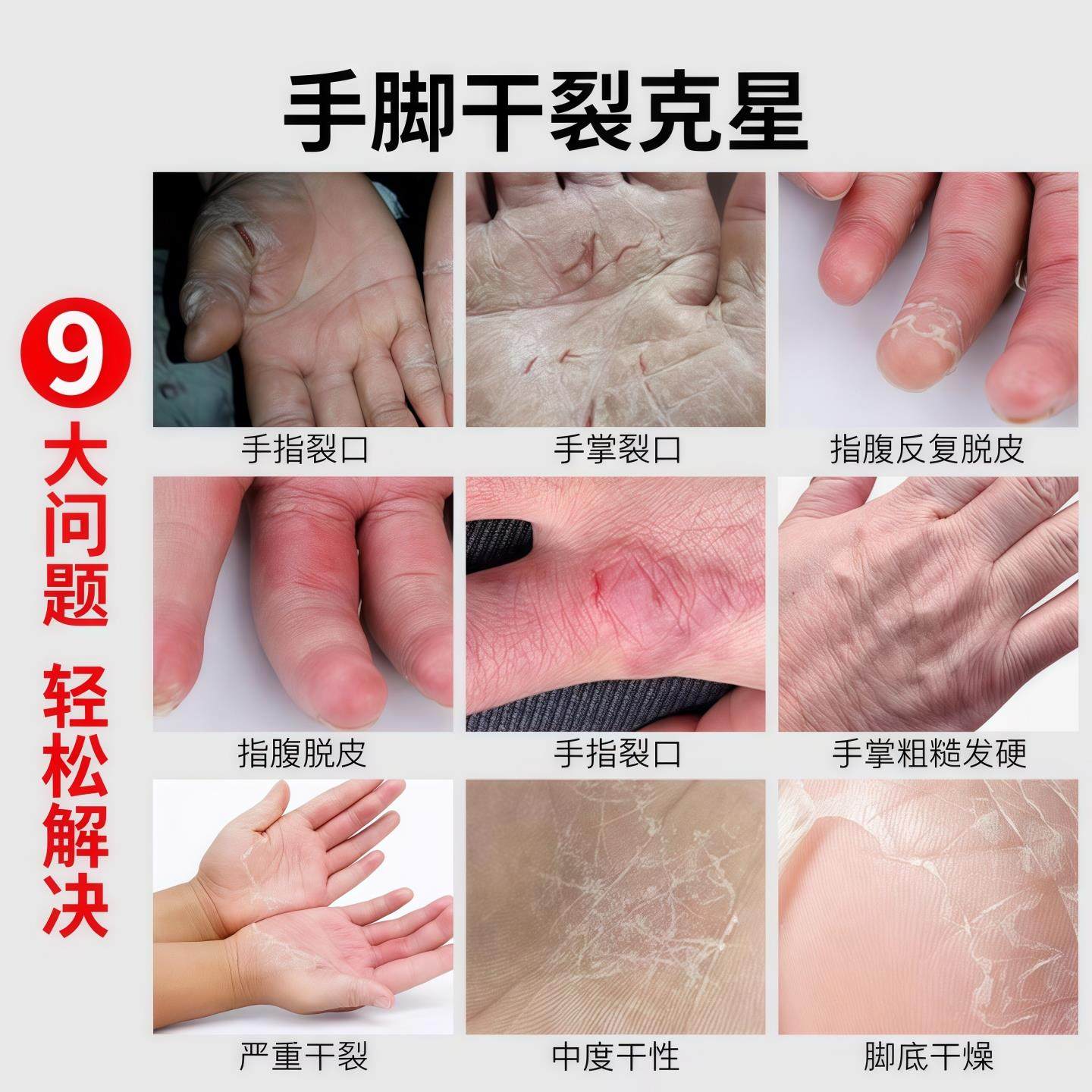 手脚干裂克星

9大问题 轻松解决

手指裂口
手掌裂口
指腹反复脱皮
指腹脱皮
手指裂口
手掌粗糙发硬
严重干裂
中度干性
脚底干燥