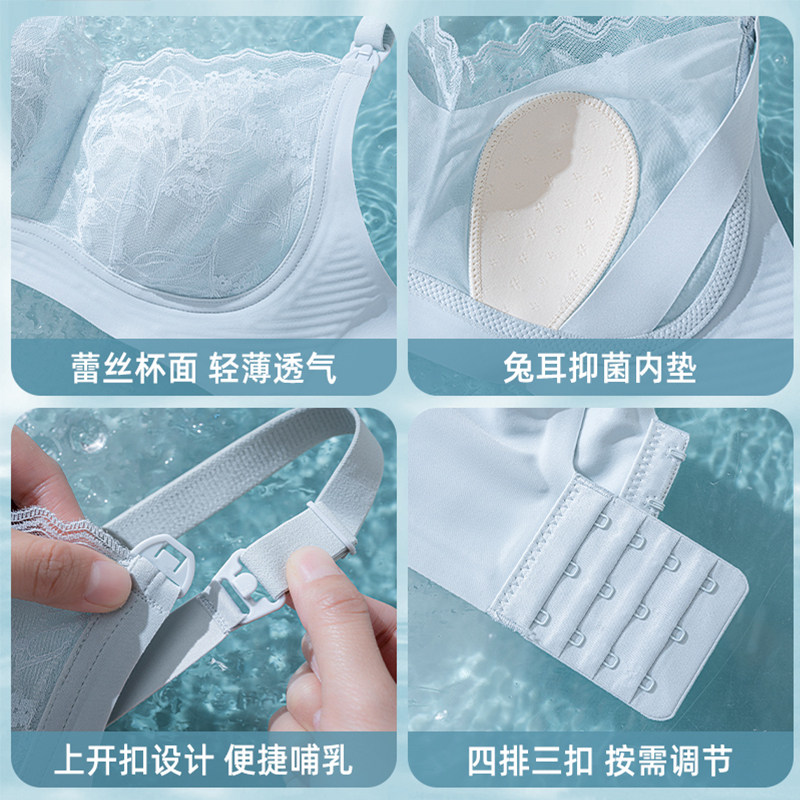 蕾丝杯面 轻薄透气

兔耳抑菌内垫

上开扣设计 便捷哺乳

四排三扣 按需调节