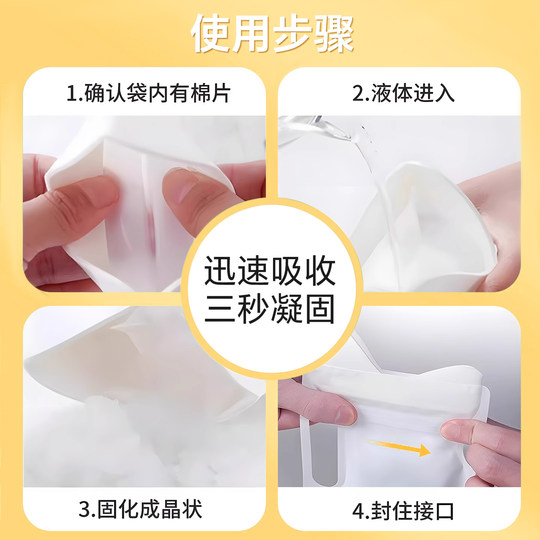 使用步骤

1.确认袋内有棉片

2.液体进入

迅速吸收
三秒凝固

3.固化成晶状

4.封住接口