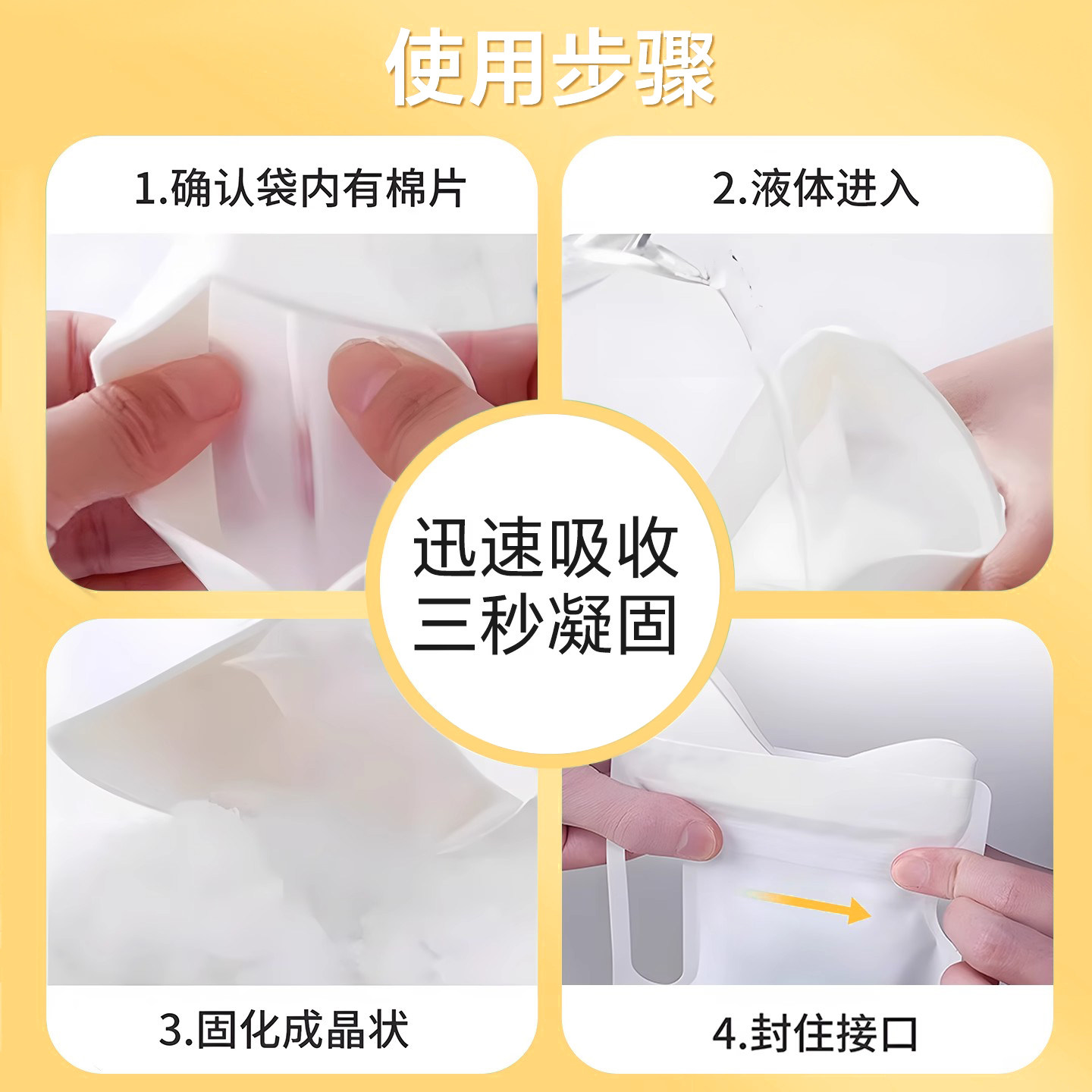 使用步骤

1.确认袋内有棉片

2.液体进入

迅速吸收
三秒凝固

3.固化成晶状

4.封住接口