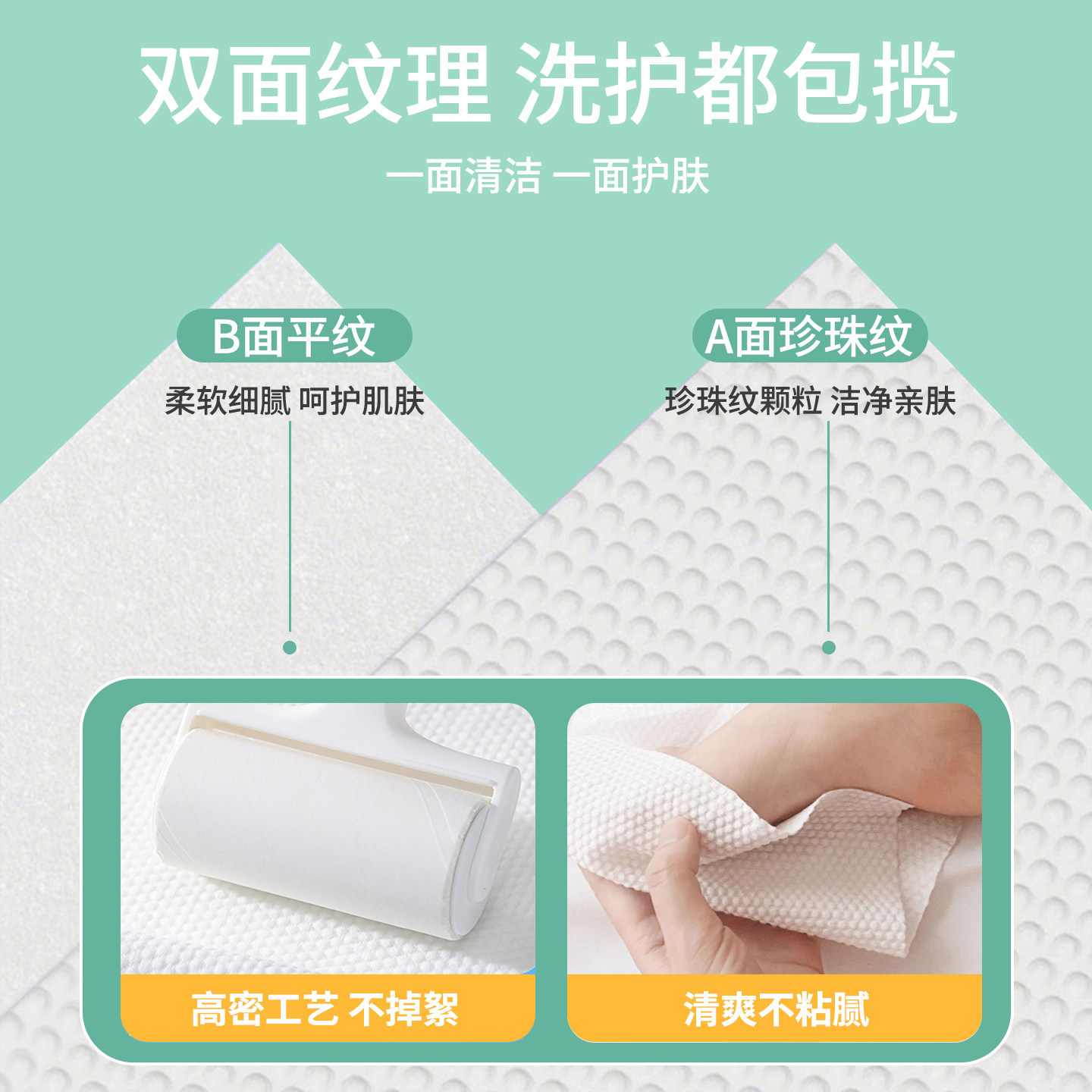 双面纹理 洗护都包揽

一面清洁 一面护肤

B面平纹

柔软细腻 呵护肌肤

A面珍珠纹

珍珠纹颗粒 洁净亲肤

高密工艺 不掉絮

清爽不粘腻