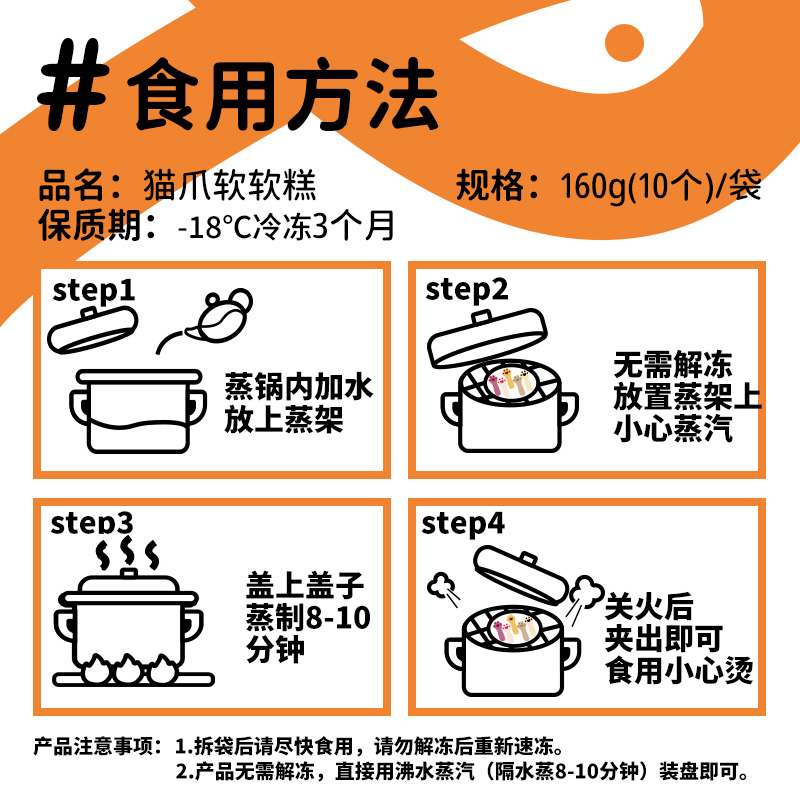 # 食用方法

品名：猫爪软软糕
规格：160g(10个)/袋
保质期：-18°C冷冻3个月

step1
蒸锅内加水
放上蒸架

step2
无需解冻
放置蒸架上
小心蒸汽

step3
盖上盖子
蒸制8-10
分钟

step4
关火后
夹出即可
食用小心烫

产品注意事项：1.拆袋后请尽快食用，请勿解冻后重新速冻。
2.产品无需解冻，直接用沸水蒸汽（隔水蒸8-10分钟）装盘即可。