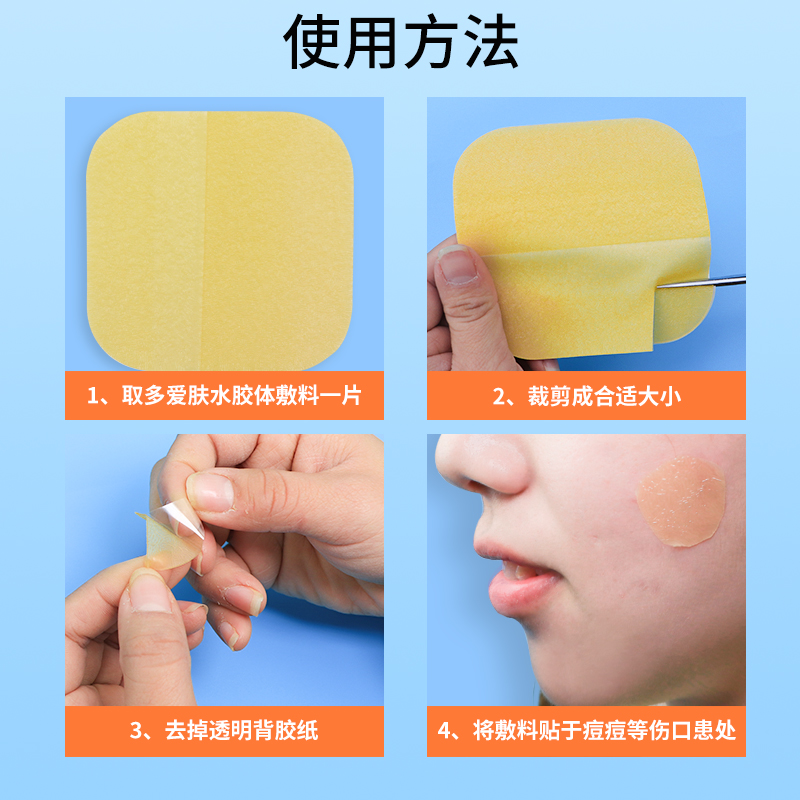 使用方法

1、取多爱肤水胶体敷料一片

2、裁剪成合适大小

3、去掉透明背胶纸

4、将敷料贴于痘痘等伤口患处