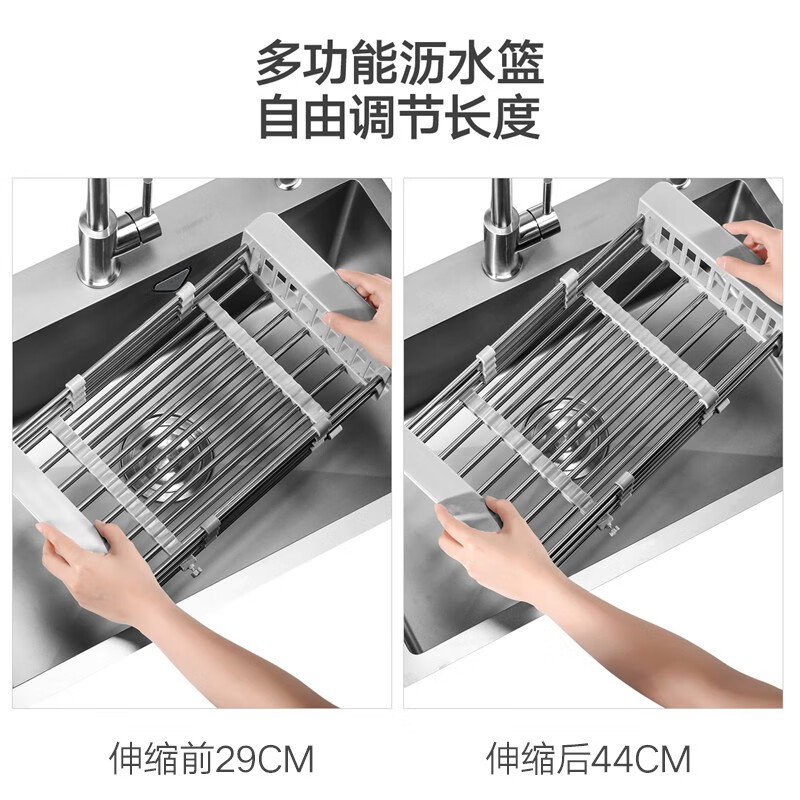 多功能沥水篮
自由调节长度

伸缩前29CM

伸缩后44CM