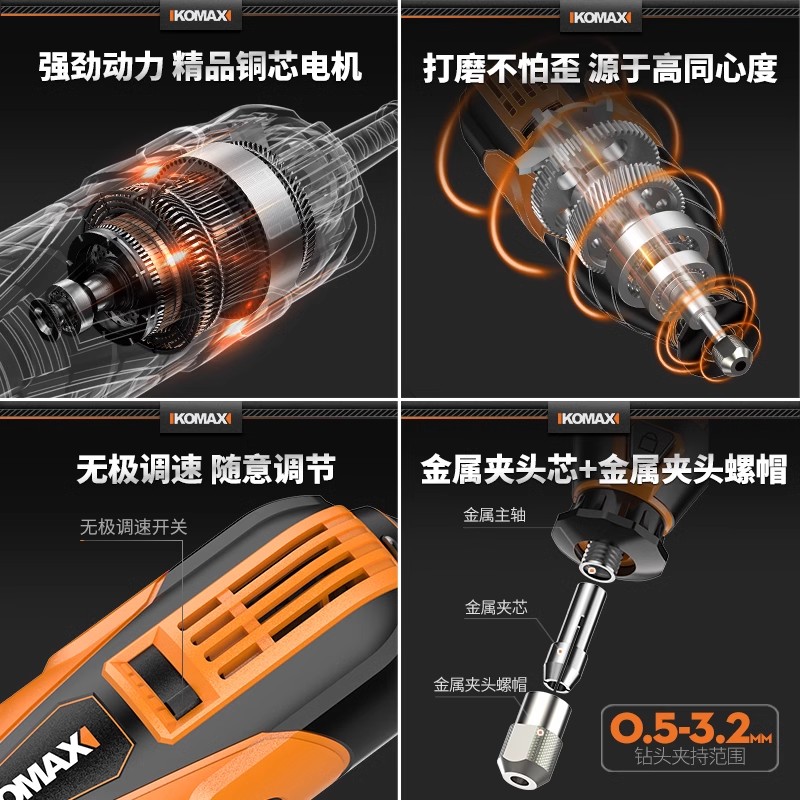 KOMAX

强劲动力 精品铜芯电机

KOMAX

打磨不怕歪 源于高同心度

KOMAX

无极调速 随意调节

无极调速开关

KOMAX

KOMAX

金属夹头芯+金属夹头螺帽

金属主轴

金属夹芯

金属夹头螺帽

0.5-3.2MM
钻头夹持范围