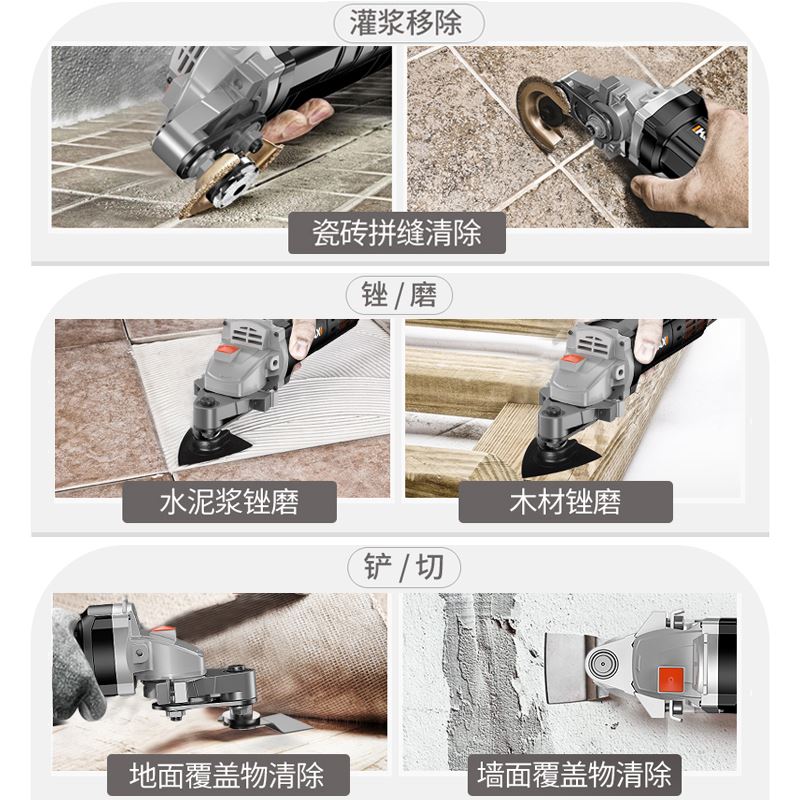 灌浆移除

瓷砖拼缝清除

锉 / 磨

水泥浆锉磨

木材锉磨

铲 / 切

地面覆盖物清除

墙面覆盖物清除