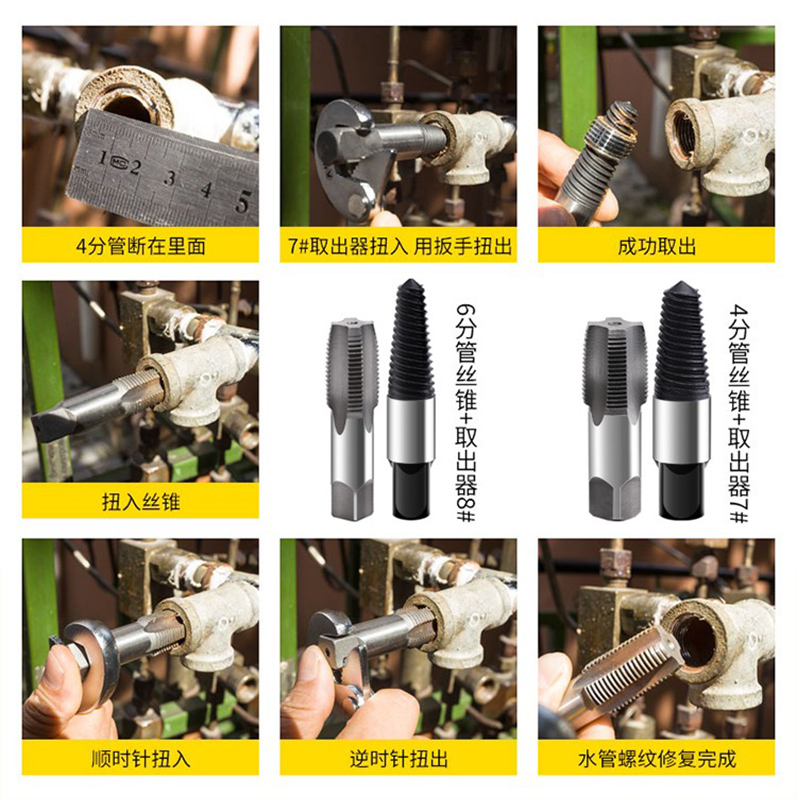 1 2 3 4 5

4分管断在里面

7#取出器扭入 用扳手扭出

成功取出

扭入丝锥

6分管丝锥+取出器8#

4分管丝锥+取出器7#

顺时针扭入

逆时针扭出

水管螺纹修复完成