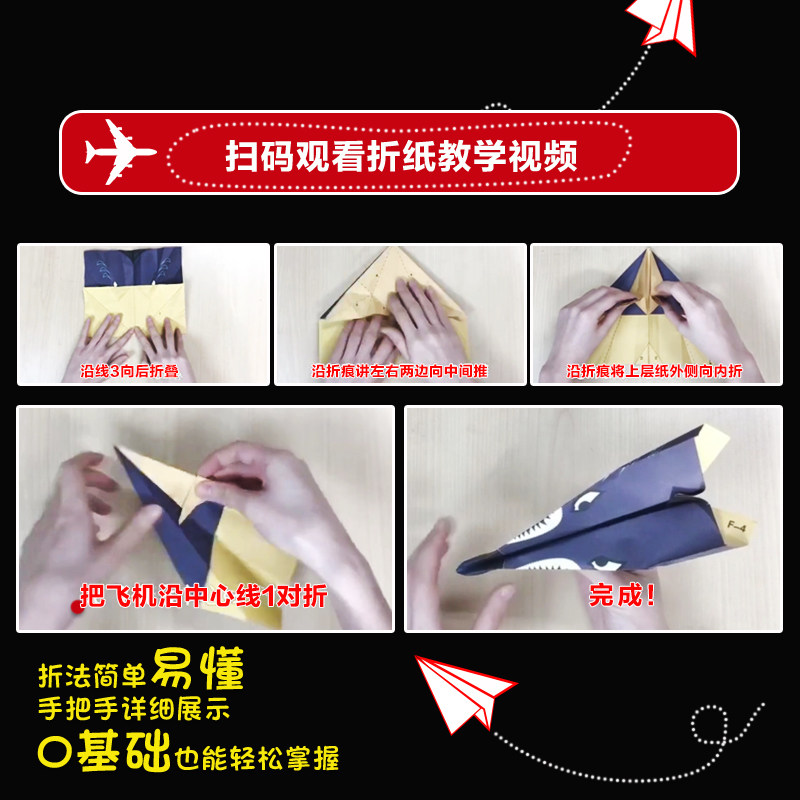 扫码观看折纸教学视频

沿线3向后折叠

沿折痕讲左右两边向中间推

沿折痕将上层纸外侧向内折

把飞机沿中心线1对折

F-4

完成!

折法简单易懂
手把手详细展示
0基础也能轻松掌握