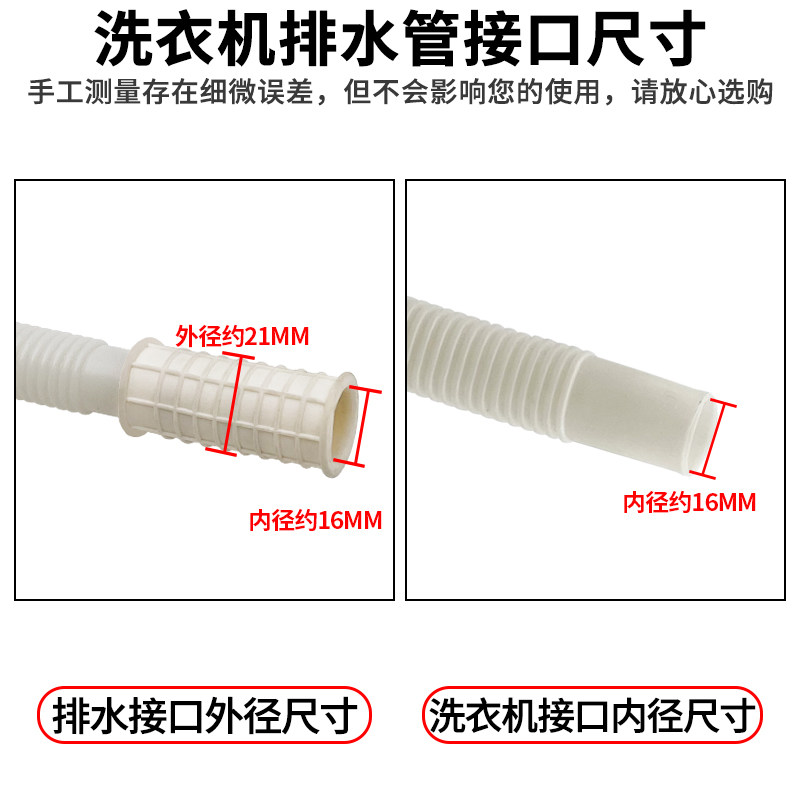 洗衣机排水管接口尺寸

手工测量存在细微误差，但不会影响您的使用，请放心选购

外径约21MM

内径约16MM

内径约16MM

排水接口外径尺寸

洗衣机接口内径尺寸