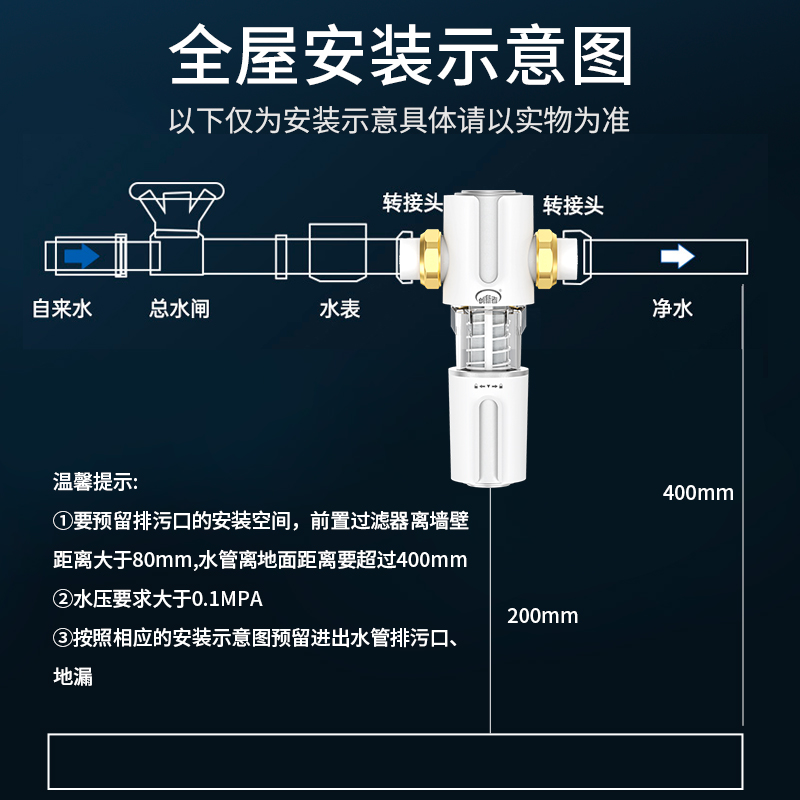 全屋安装示意图

以下仅为安装示意具体请以实物为准

转接头

转接头

自来水

总水闸

水表

净水

温馨提示:

①要预留排污口的安装空间，前置过滤器离墙壁距离大于80mm,水管离地面距离要超过400mm

②水压要求大于0.1MPA

③按照相应的安装示意图预留进出水管排污口、地漏

400mm

200mm