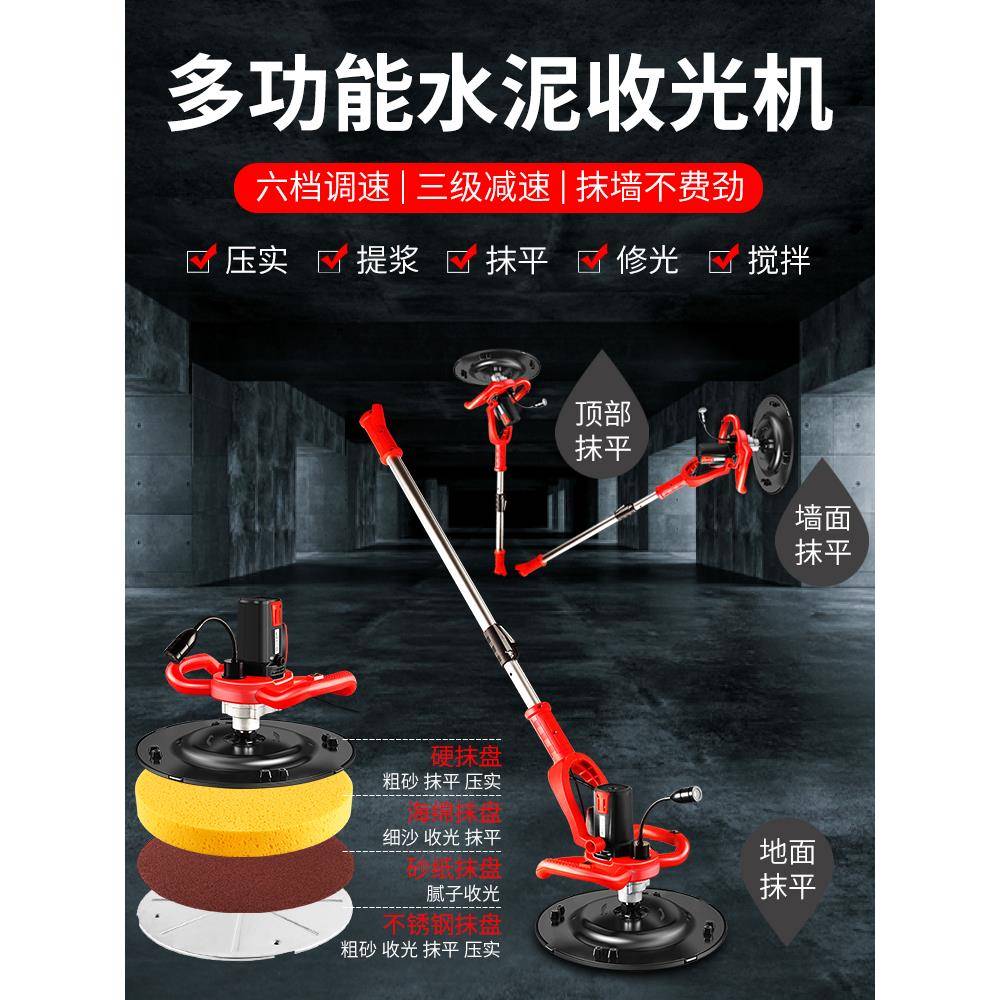 多功能水泥收光机

六档调速 | 三级减速 | 抹墙不费劲

压实 提浆 抹平 修光 搅拌

顶部抹平

墙面抹平

硬抹盘
粗砂 抹平 压实

海绵抹盘
细沙 收光 抹平

砂纸抹盘
腻子收光

不锈钢抹盘
粗砂 收光 抹平 压实

地面抹平