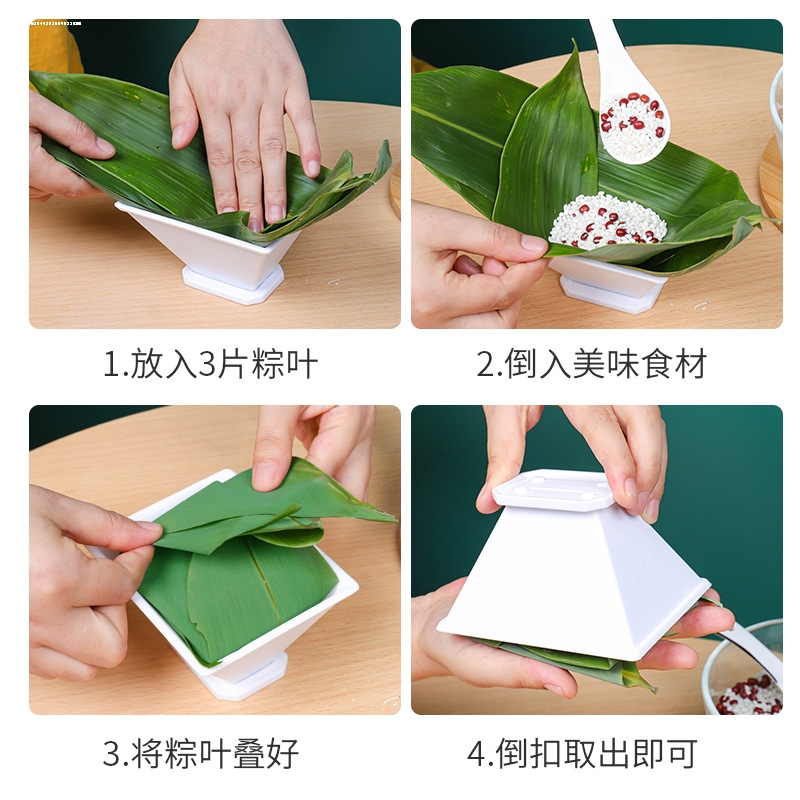 1.放入3片粽叶

2.倒入美味食材

3.将粽叶叠好

4.倒扣取出即可