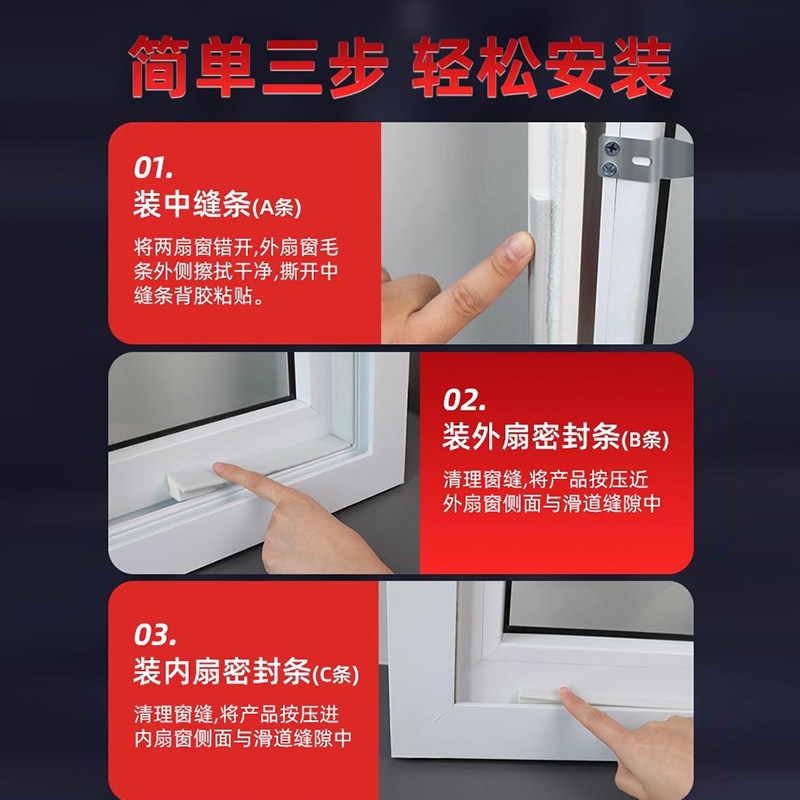 简单三步 轻松安装

01.
装中缝条(A条)
将两扇窗错开,外扇窗毛条外侧擦拭干净,撕开中缝条背胶粘贴。

02.
装外扇密封条(B条)
清理窗缝,将产品按压近外扇窗侧面与滑道缝隙中

03.
装内扇密封条(C条)
清理窗缝,将产品按压进内扇窗侧面与滑道缝隙中