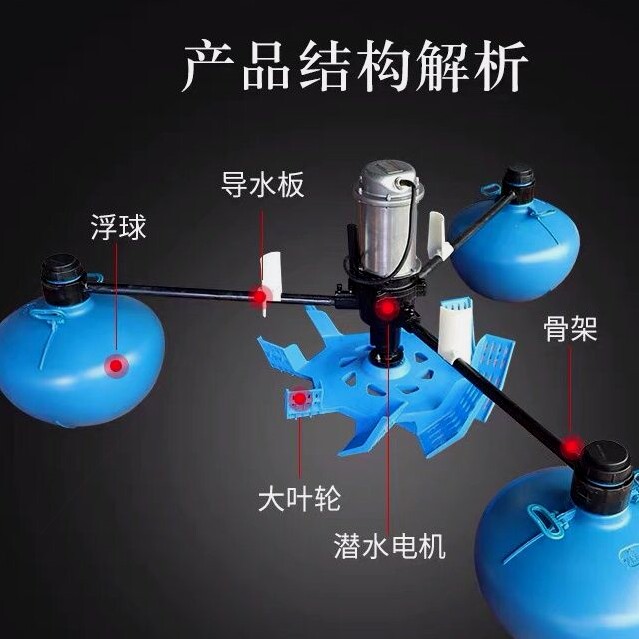 产品结构解析

导水板

浮球

骨架

大叶轮

潜水电机