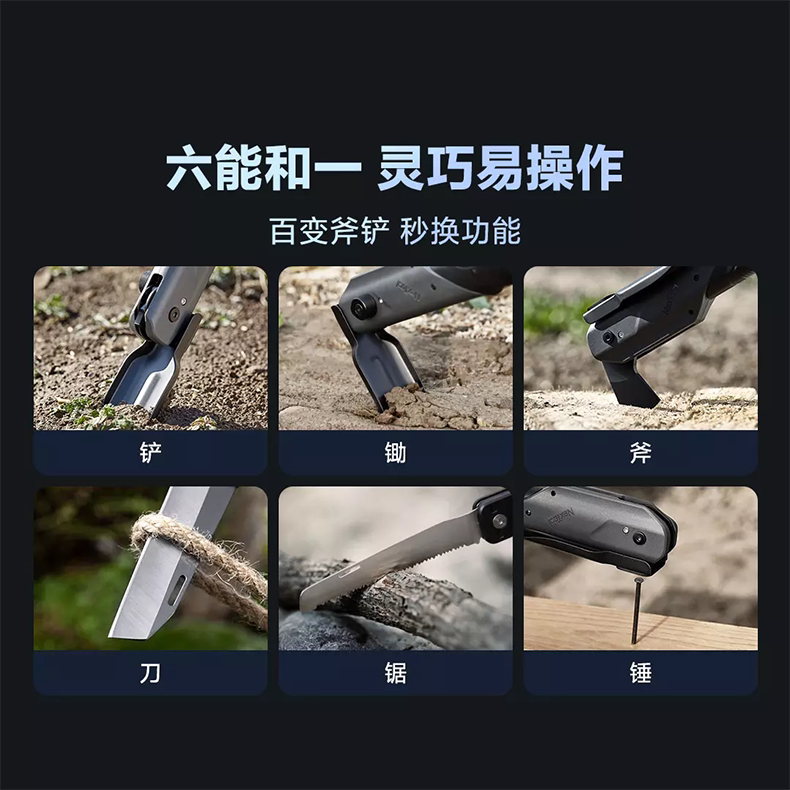 六能和一 灵巧易操作

百变斧铲 秒换功能

铲

锄

斧

刀

锯

锤