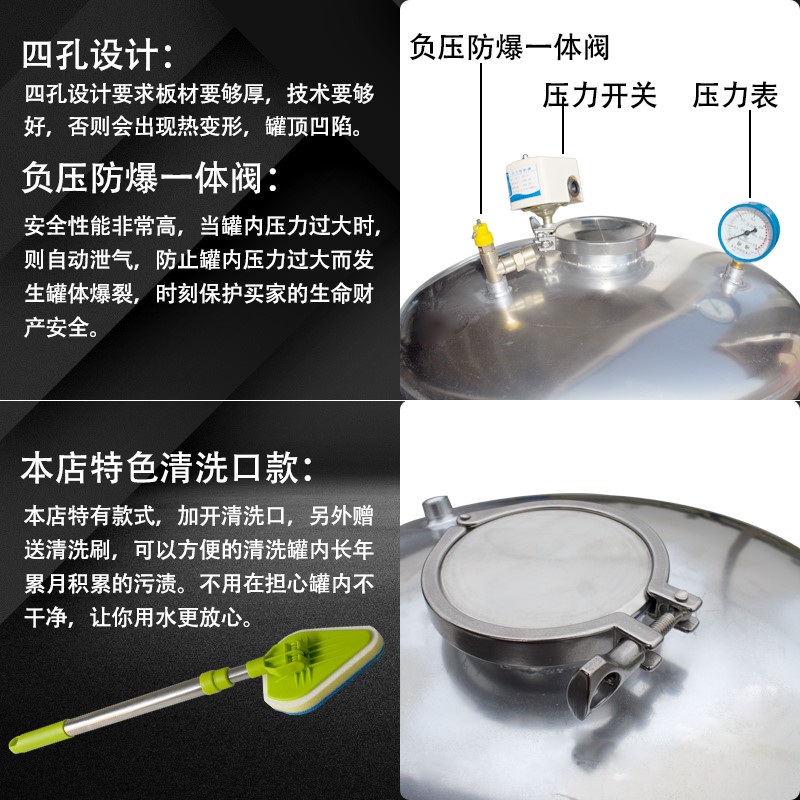 四孔设计：

四孔设计要求板材要够厚，技术要够好，否则会出现热变形，罐顶凹陷。

负压防爆一体阀：

安全性能非常高，当罐内压力过大时，则自动泄气，防止罐内压力过大而发生罐体爆裂，时刻保护买家的生命财产安全。

负压防爆一体阀

压力开关

压力表

本店特色清洗口款：

本店特有款式，加开清洗口，另外赠送清洗刷，可以方便的清洗罐内长年累月积累的污渍。不用在担心罐内不干净，让你用水更放心。