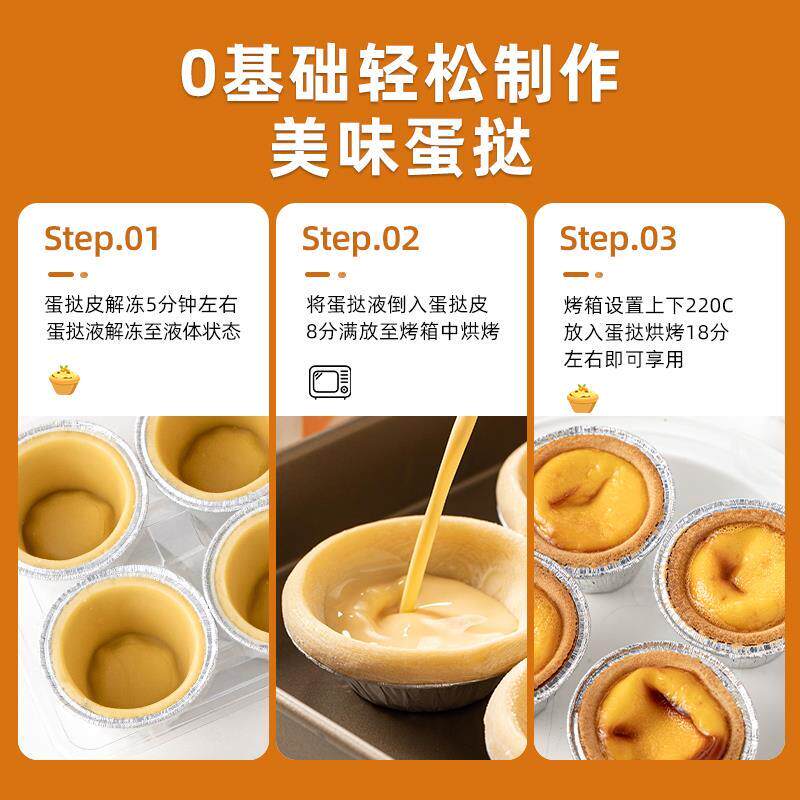 0基础轻松制作
美味蛋挞

Step.01

蛋挞皮解冻5分钟左右
蛋挞液解冻至液体状态

Step.02

将蛋挞液倒入蛋挞皮
8分满放至烤箱中烘烤

Step.03

烤箱设置上下220C
放入蛋挞烘烤18分
左右即可享用