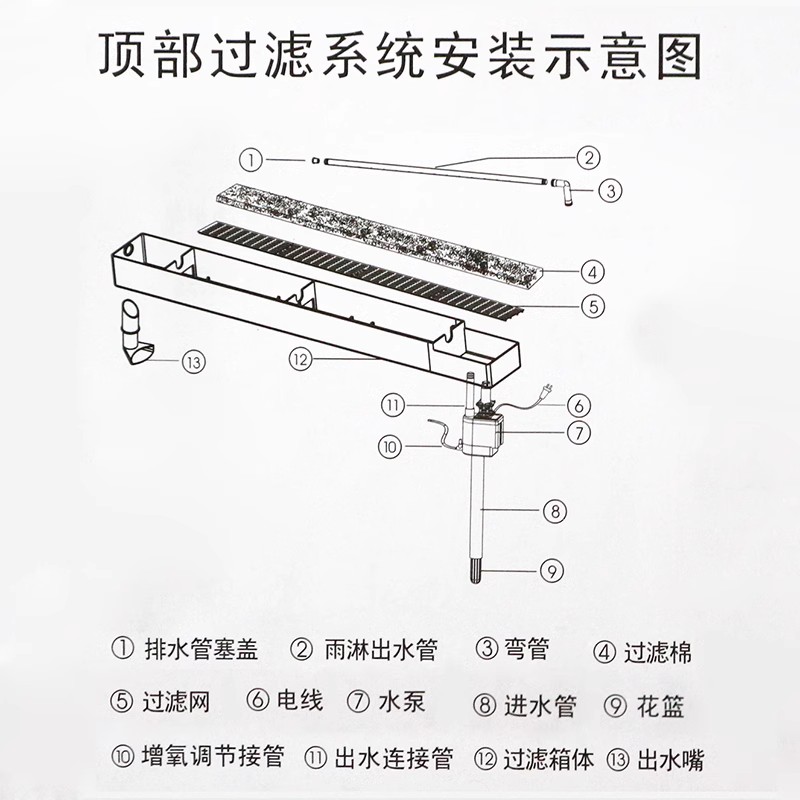 顶部过滤系统安装示意图

①
②
③
④
⑤
⑬
⑫
⑪
⑥
⑦
⑩
⑧
⑨

① 排水管塞盖 ② 雨淋出水管 ③ 弯管 ④ 过滤棉

⑤ 过滤网 ⑥ 电线 ⑦ 水泵 ⑧ 进水管 ⑨ 花篮

⑩ 增氧调节接管 ⑪ 出水连接管 ⑫ 过滤箱体 ⑬ 出水嘴