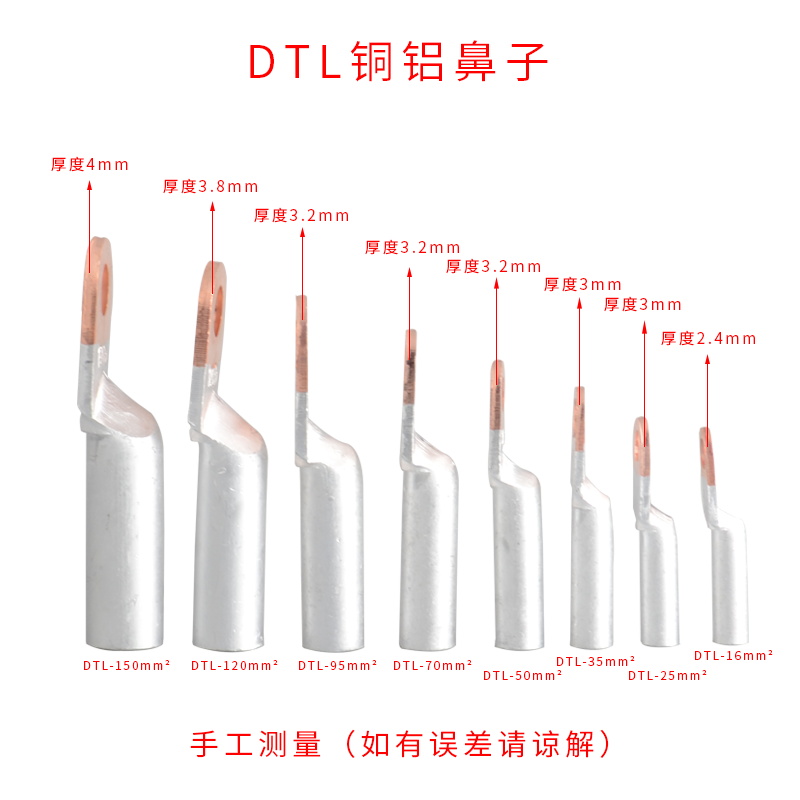 DTL铜铝鼻子

厚度4mm
厚度3.8mm
厚度3.2mm
厚度3.2mm
厚度3.2mm
厚度3mm
厚度3mm
厚度2.4mm

DTL-150mm²
DTL-120mm²
DTL-95mm²
DTL-70mm²
DTL-50mm²
DTL-35mm²
DTL-25mm²
DTL-16mm²

手工测量（如有误差请谅解）