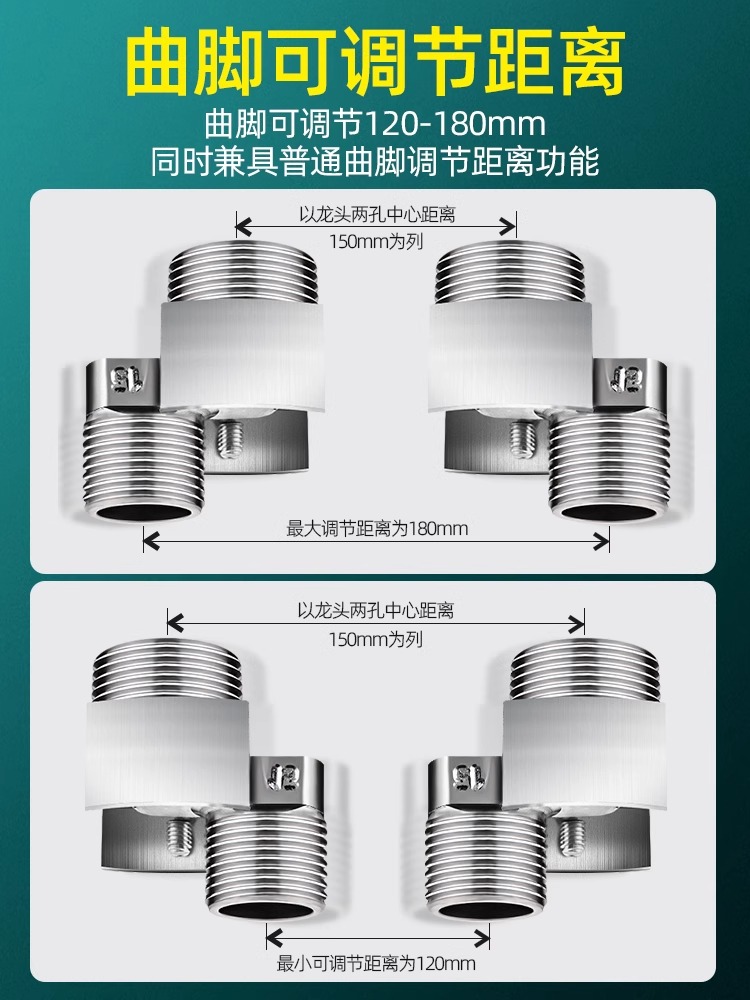 曲脚可调节距离

曲脚可调节120-180mm
同时兼具普通曲脚调节距离功能

以龙头两孔中心距离
150mm为列

最大调节距离为180mm

以龙头两孔中心距离
150mm为列

最小可调节距离为120mm