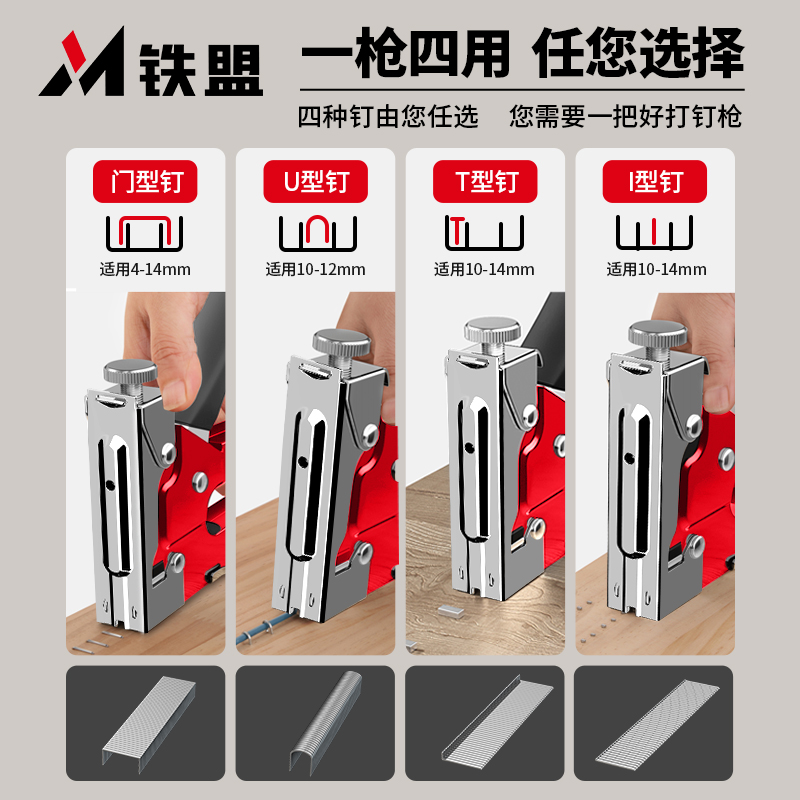 铁盟

一枪四用 任您选择

四种钉由您任选 您需要一把好打钉枪

门型钉
适用4-14mm

U型钉
适用10-12mm

T型钉
适用10-14mm

I型钉
适用10-14mm