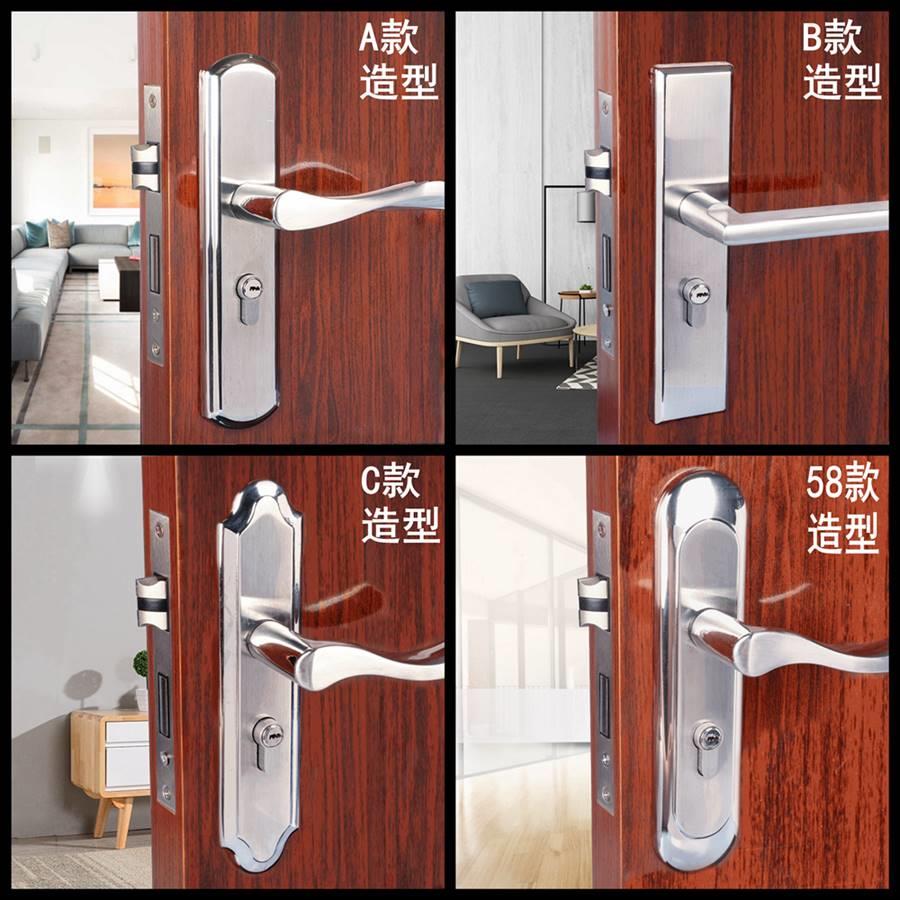 A款
造型

B款
造型

C款
造型

58款
造型