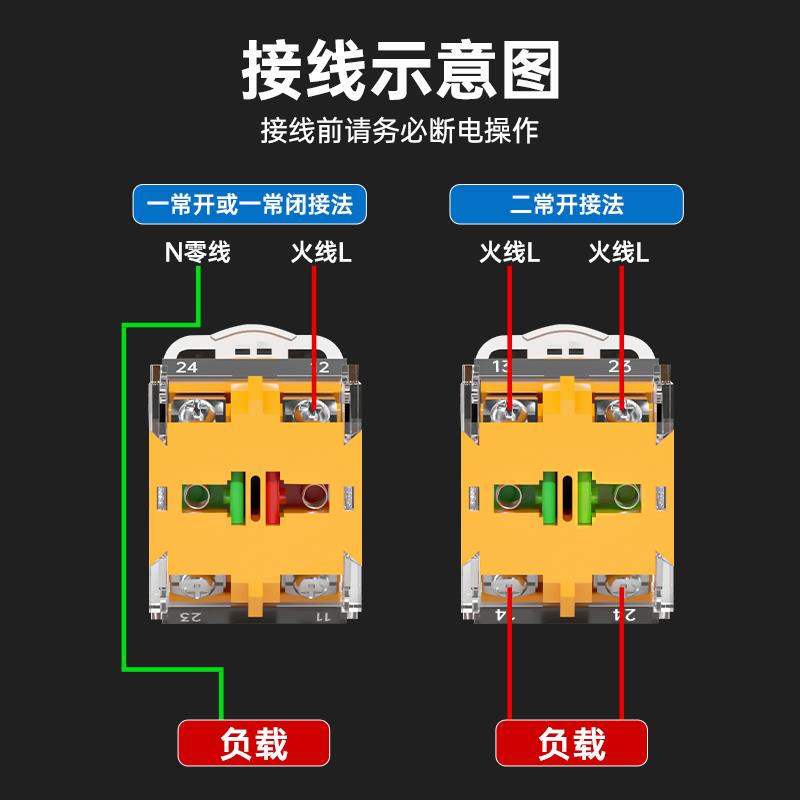 接线示意图

接线前请务必断电操作

一常开或一常闭接法

N零线

火线L

24

12

23

11

负载

二常开接法

火线L

火线L

13

23

14

24

负载