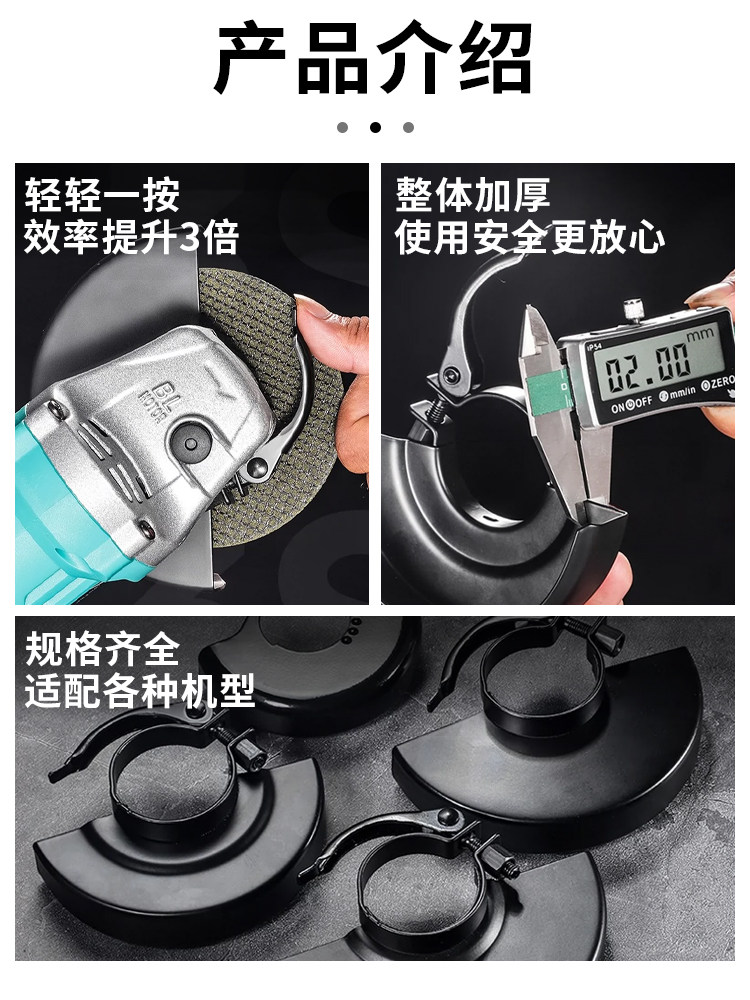 产品介绍

轻轻一按
效率提升3倍

BL MOTOR

整体加厚
使用安全更放心

IP54
mm
02.00
ON OFF mm/in ZERO

规格齐全
适配各种机型