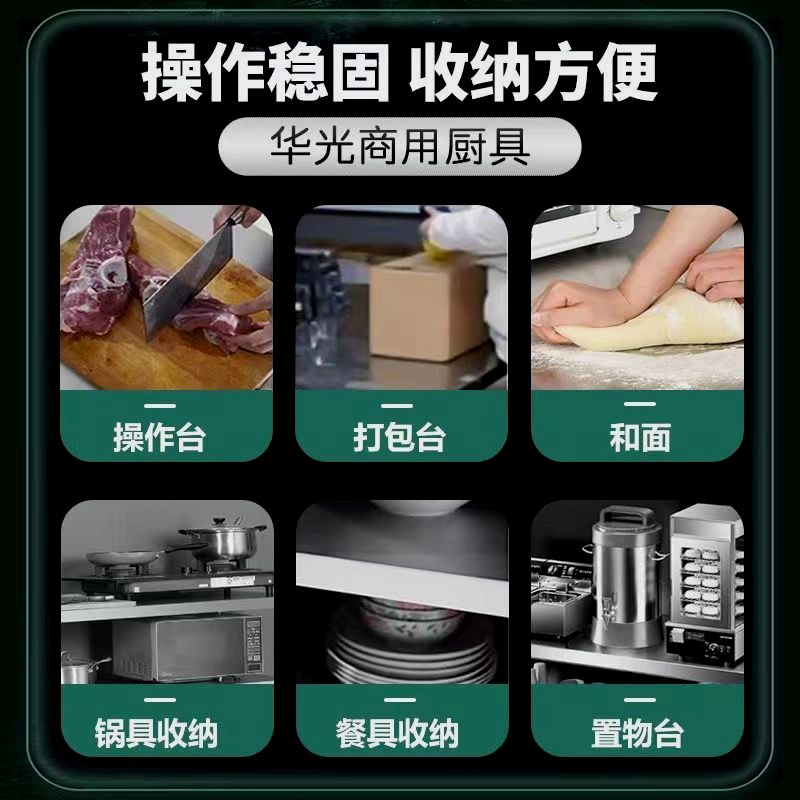 操作稳固 收纳方便

华光商用厨具

操作台

打包台

和面

锅具收纳

餐具收纳

置物台