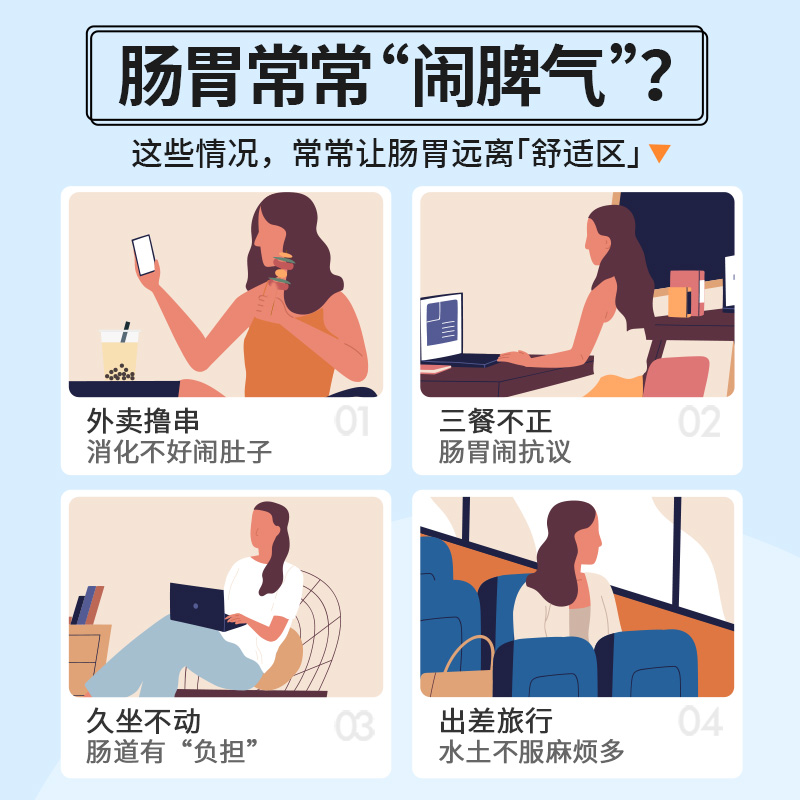 肠胃常常“闹脾气”？

这些情况，常常让肠胃远离「舒适区」

外卖撸串
消化不好闹肚子
01

三餐不正
肠胃闹抗议
02

久坐不动
肠道有“负担”
03

出差旅行
水土不服麻烦多
04