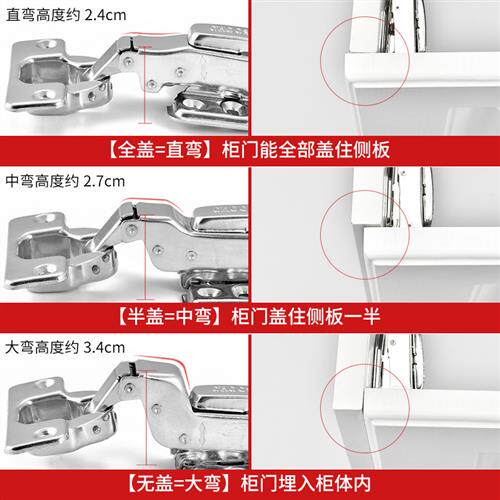 直弯高度约 2.4cm

【全盖=直弯】柜门能全部盖住侧板

中弯高度约 2.7cm

【半盖=中弯】柜门盖住侧板一半

大弯高度约 3.4cm

【无盖=大弯】柜门埋入柜体内