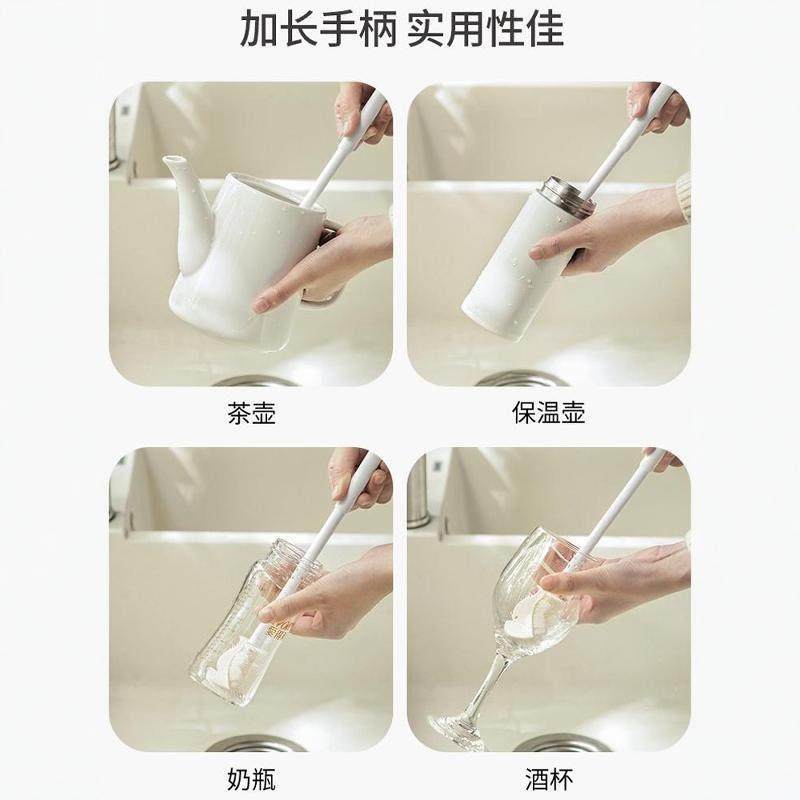 加长手柄 实用性佳

茶壶

保温壶

奶瓶

酒杯