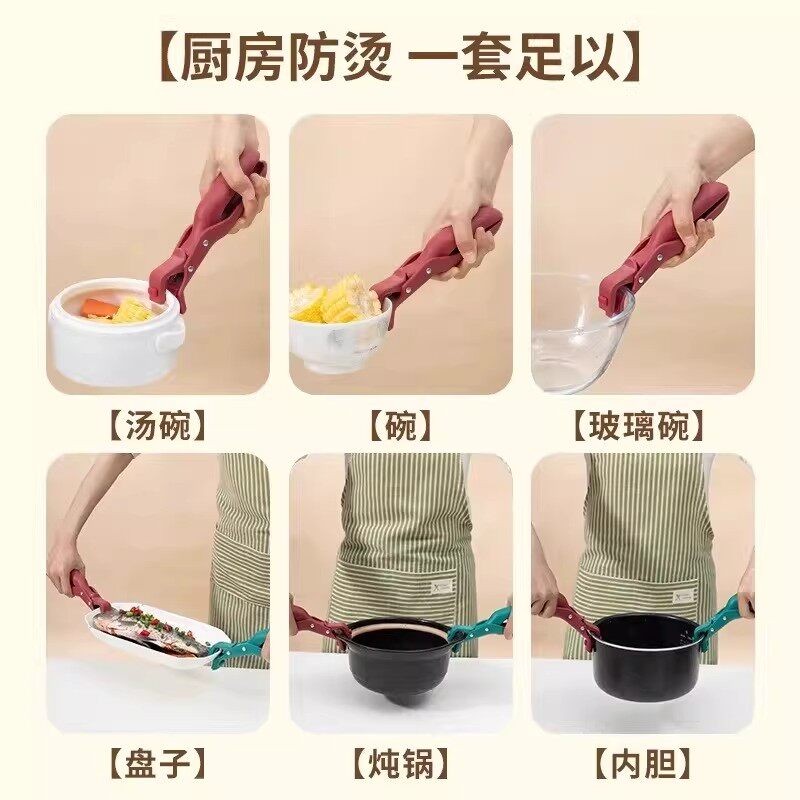 【厨房防烫 一套足以】

【汤碗】

【碗】

【玻璃碗】

【盘子】

【炖锅】

【内胆】