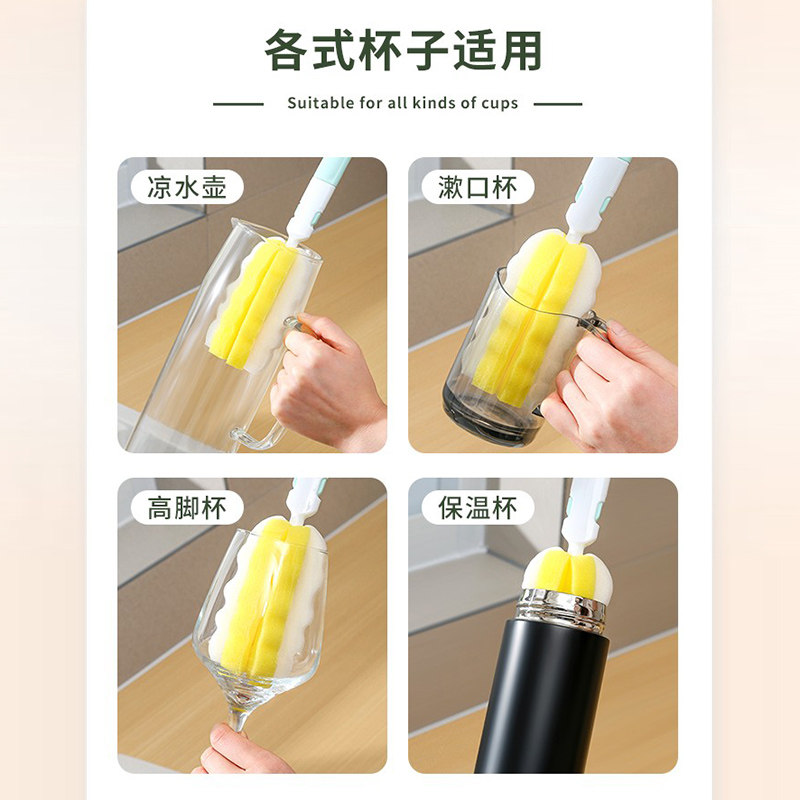 各式杯子适用

Suitable for all kinds of cups

凉水壶

漱口杯

高脚杯

保温杯