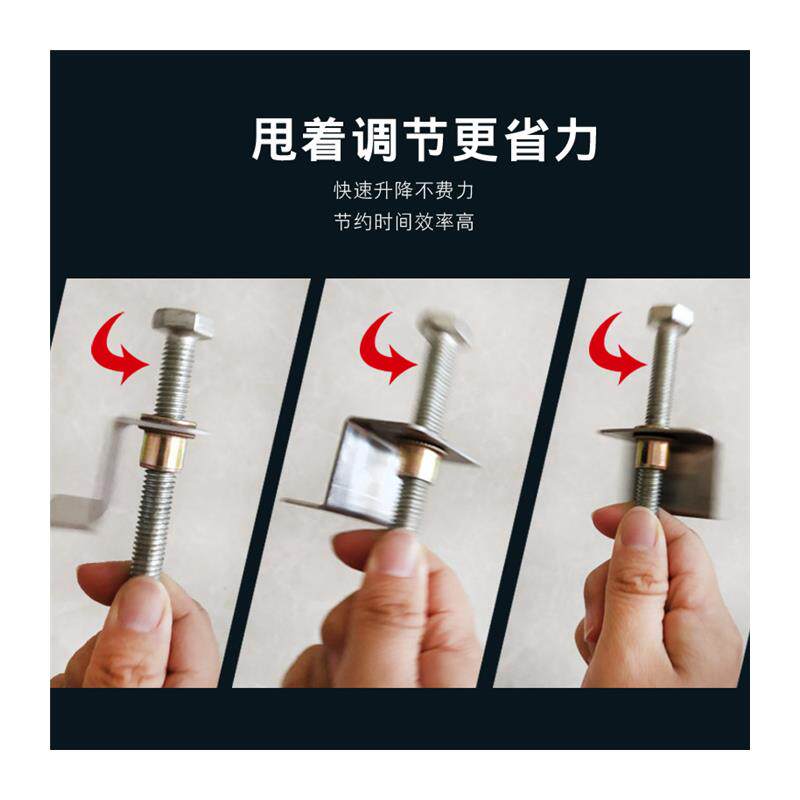 甩着调节更省力

快速升降不费力

节约时间效率高