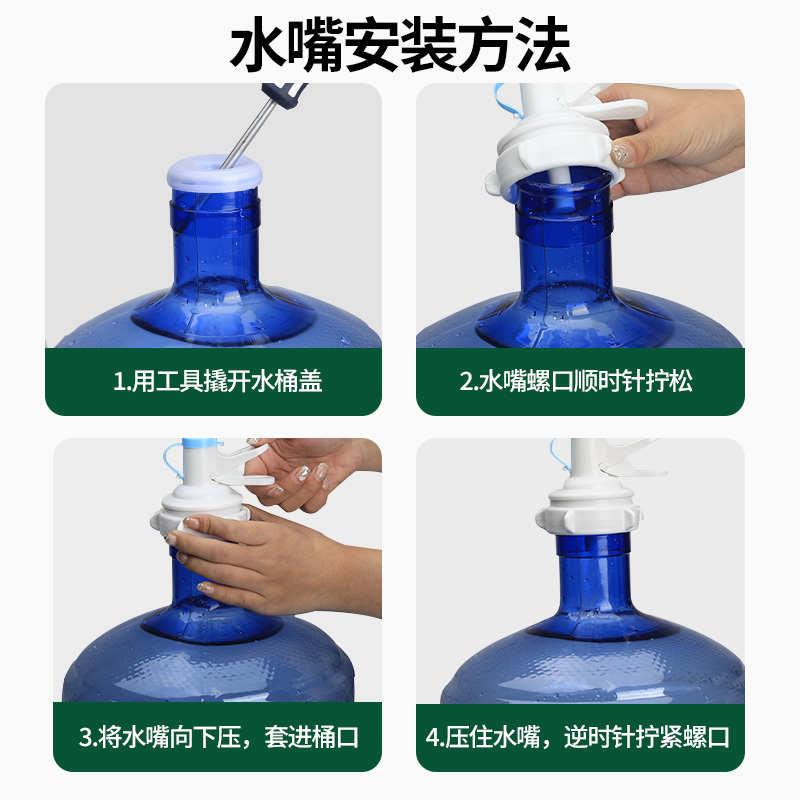 水嘴安装方法

1.用工具撬开水桶盖

2.水嘴螺口顺时针拧松

3.将水嘴向下压，套进桶口

4.压住水嘴，逆时针拧紧螺口