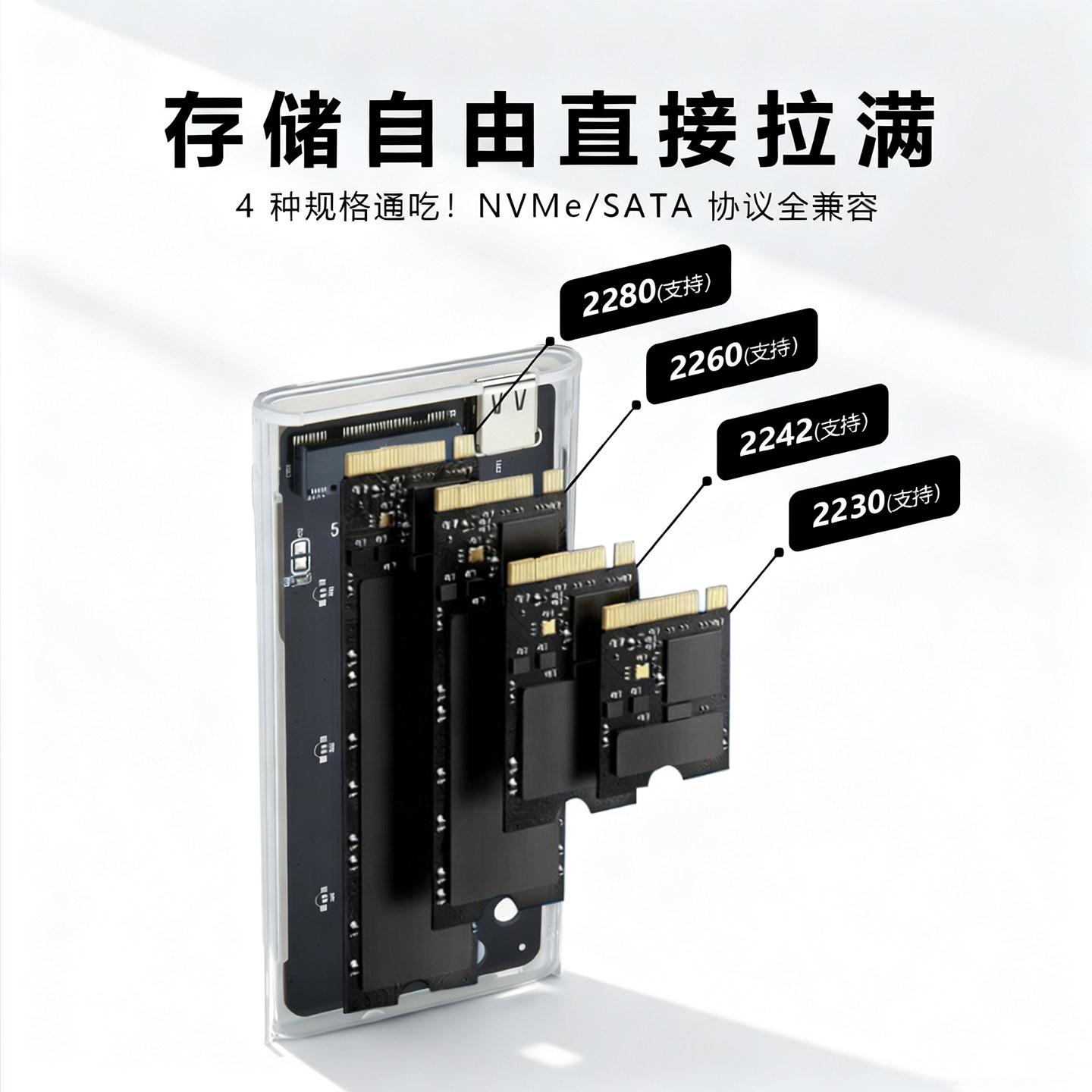 存储自由直接拉满

4 种规格通吃！NVMe/SATA 协议全兼容

2280(支持)

2260(支持)

2242(支持)

2230(支持)