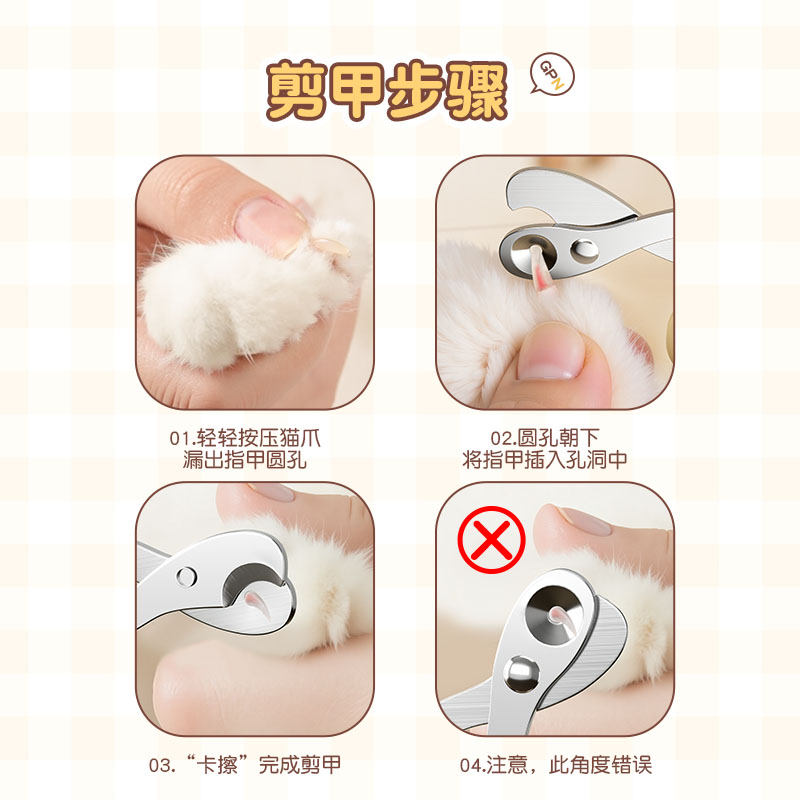 剪甲步骤

GPN

01.轻轻按压猫爪
漏出指甲圆孔

02.圆孔朝下
将指甲插入孔洞中

03.“卡擦”完成剪甲

04.注意，此角度错误