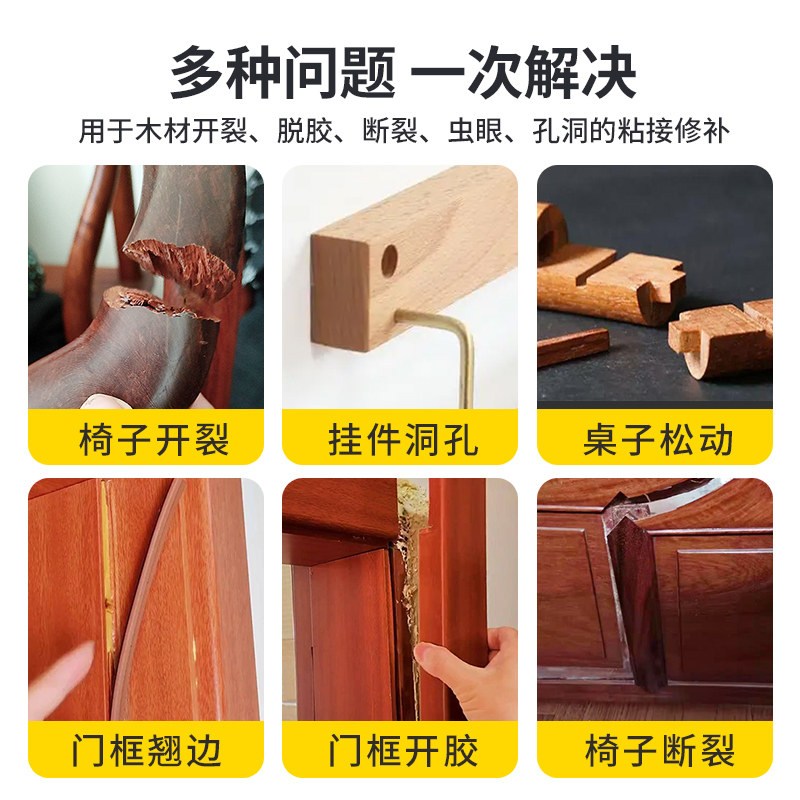 多种问题 一次解决

用于木材开裂、脱胶、断裂、虫眼、孔洞的粘接修补

椅子开裂

挂件洞孔

桌子松动

门框翘边

门框开胶

椅子断裂